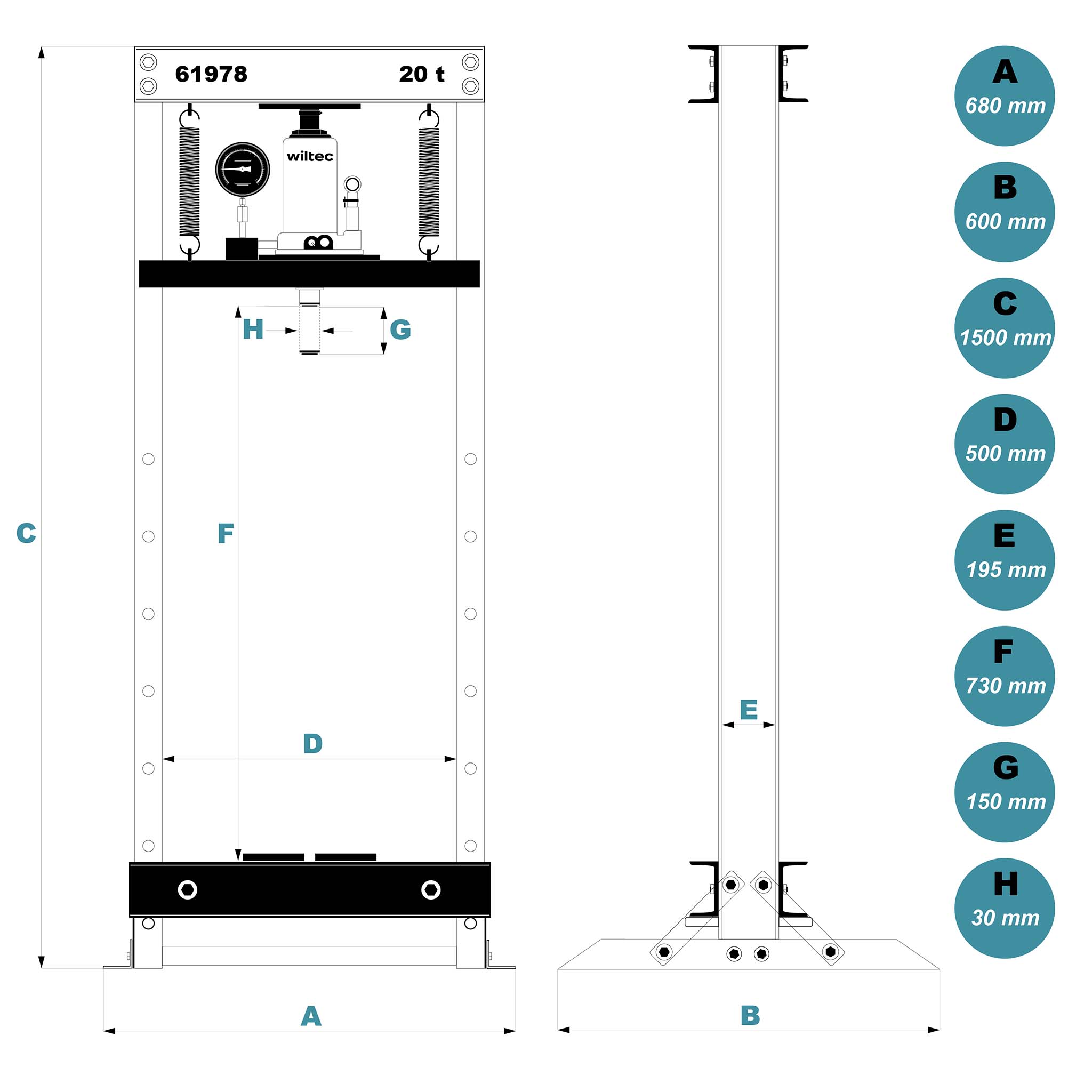 61978
20 t
wiltec
H
G
C
F
D
A
E
B

A
680 mm
B
600 mm
C
1500 mm
D
500 mm
E
195 mm
F
730 mm
G
150 mm
H
30 mm