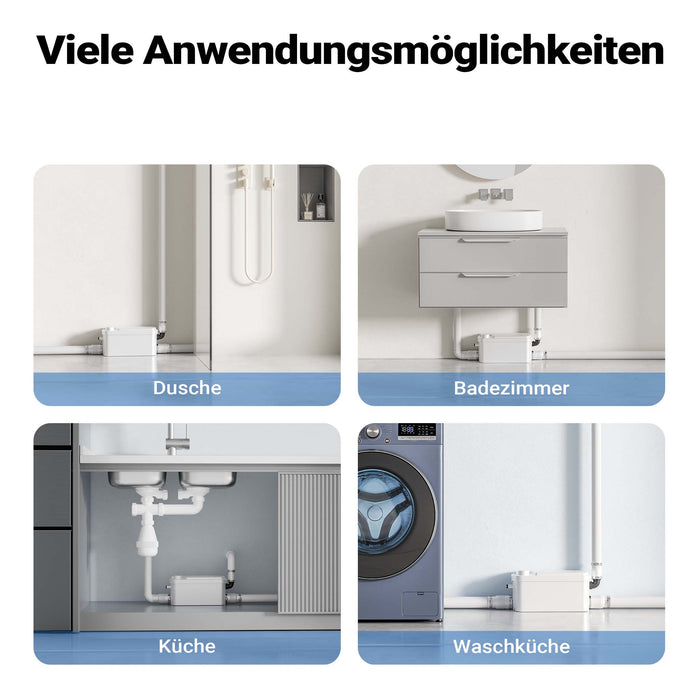 Viele Anwendungsmöglichkeiten

Dusche

Badezimmer

Küche

Waschküche