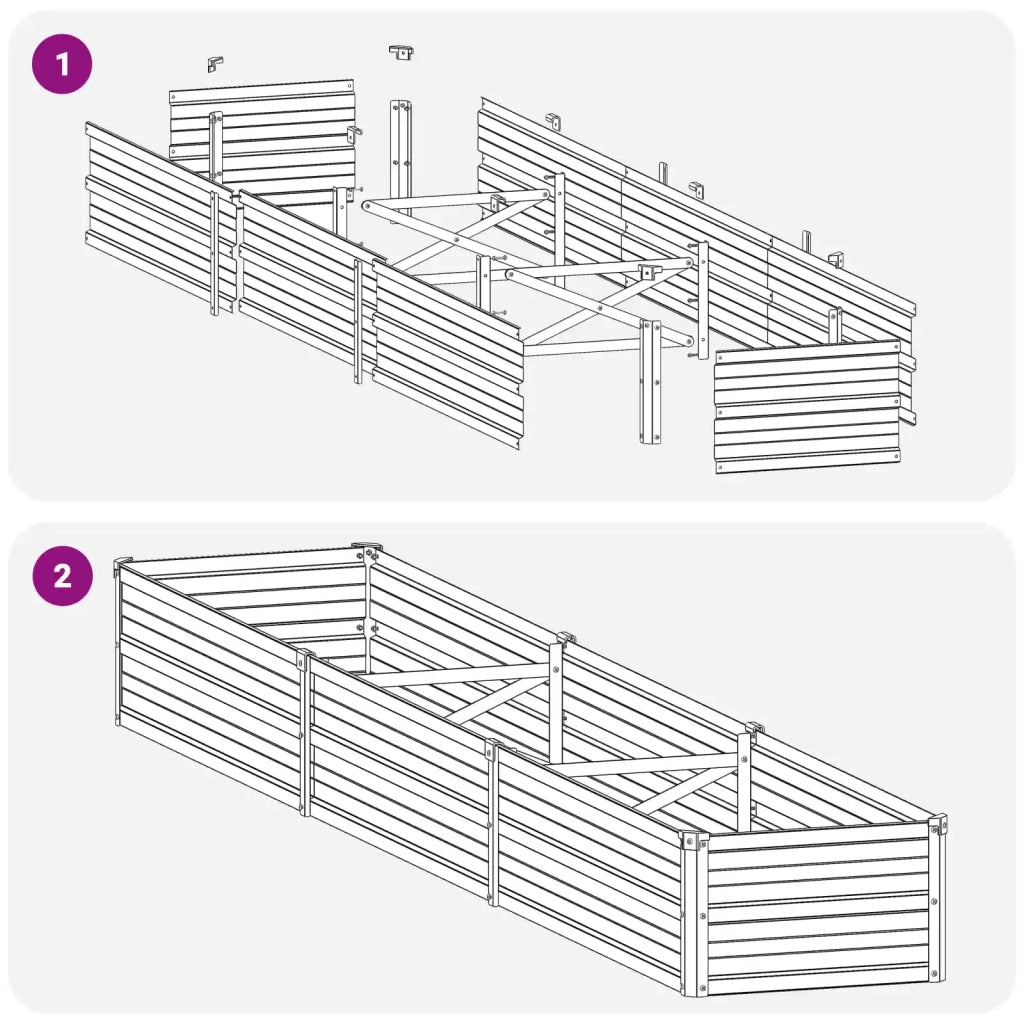 1

2