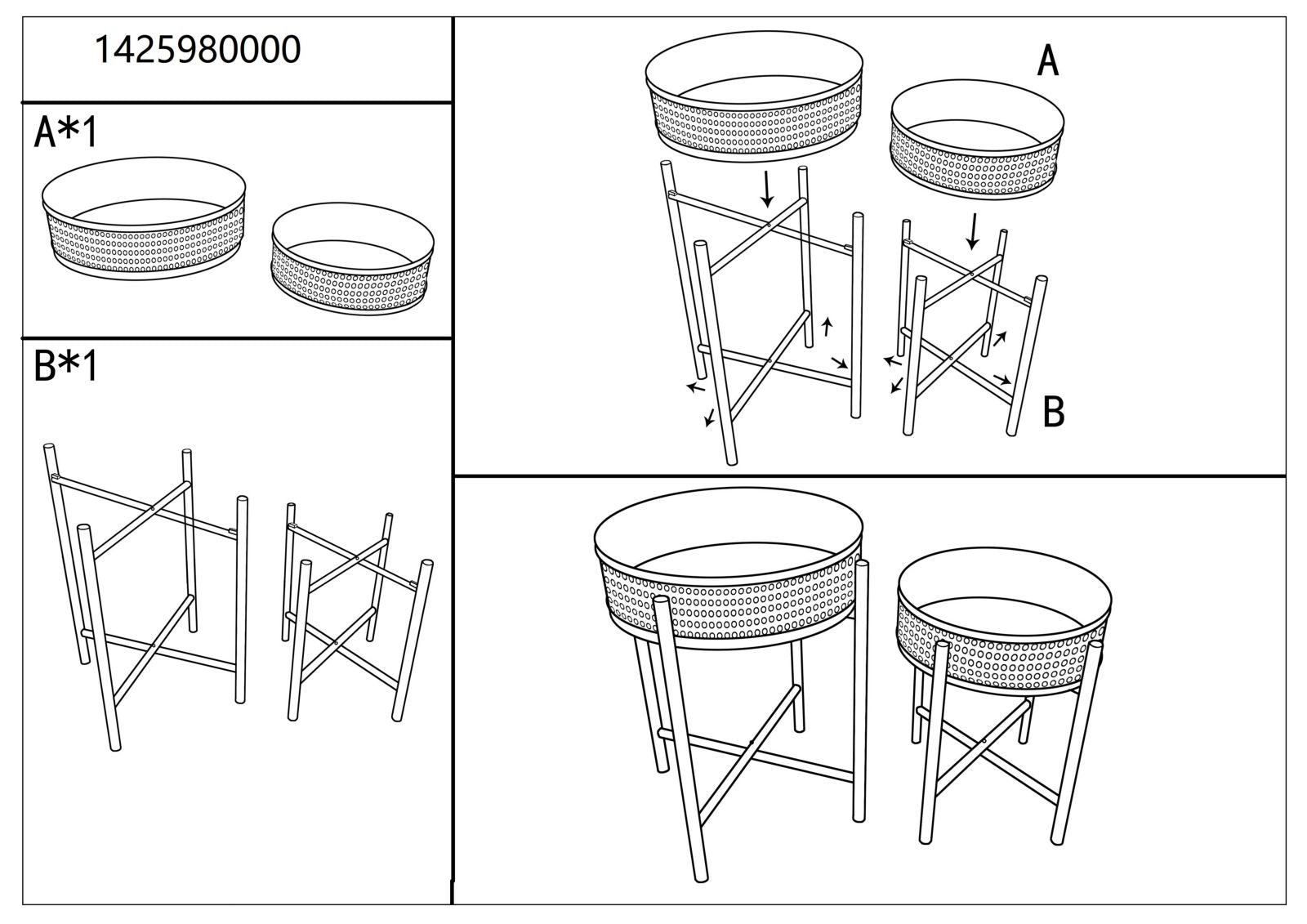 1425980000

A*1

B*1

A

B