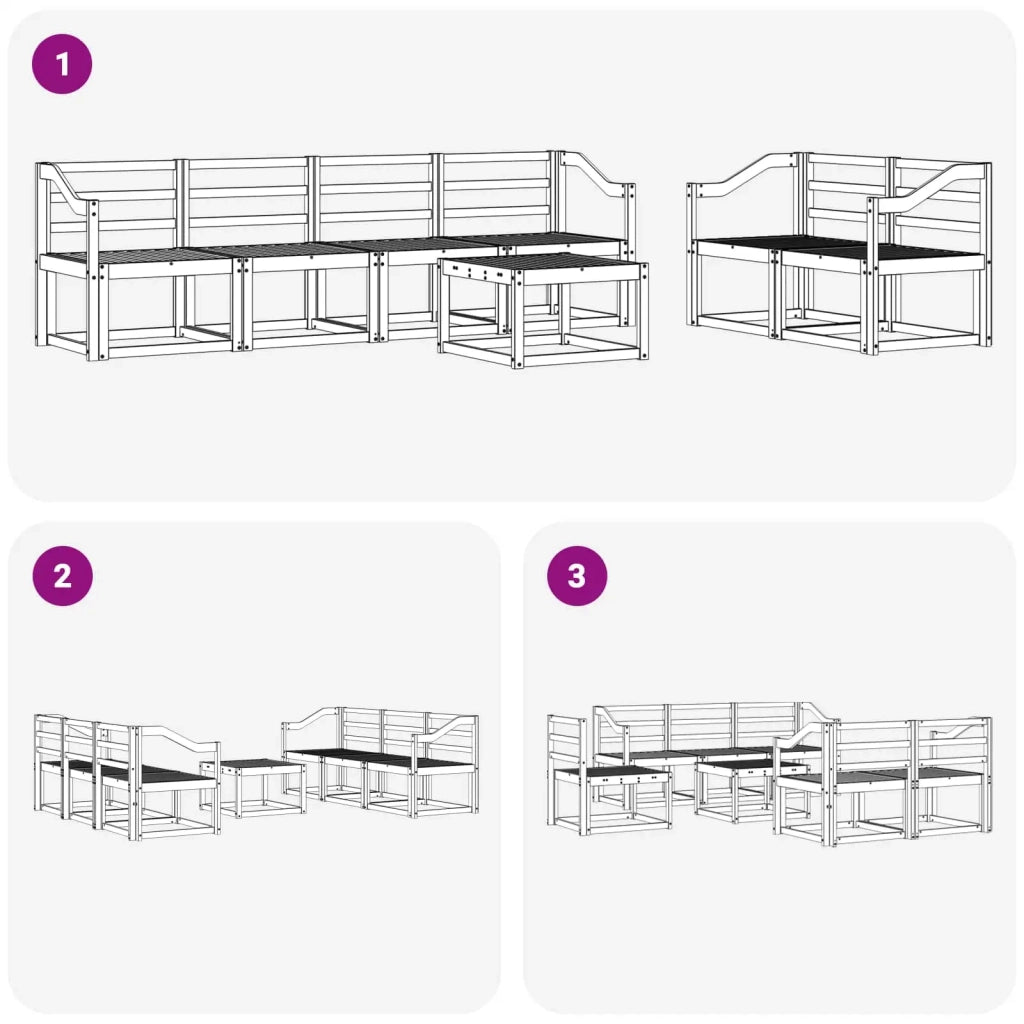 1

2

3