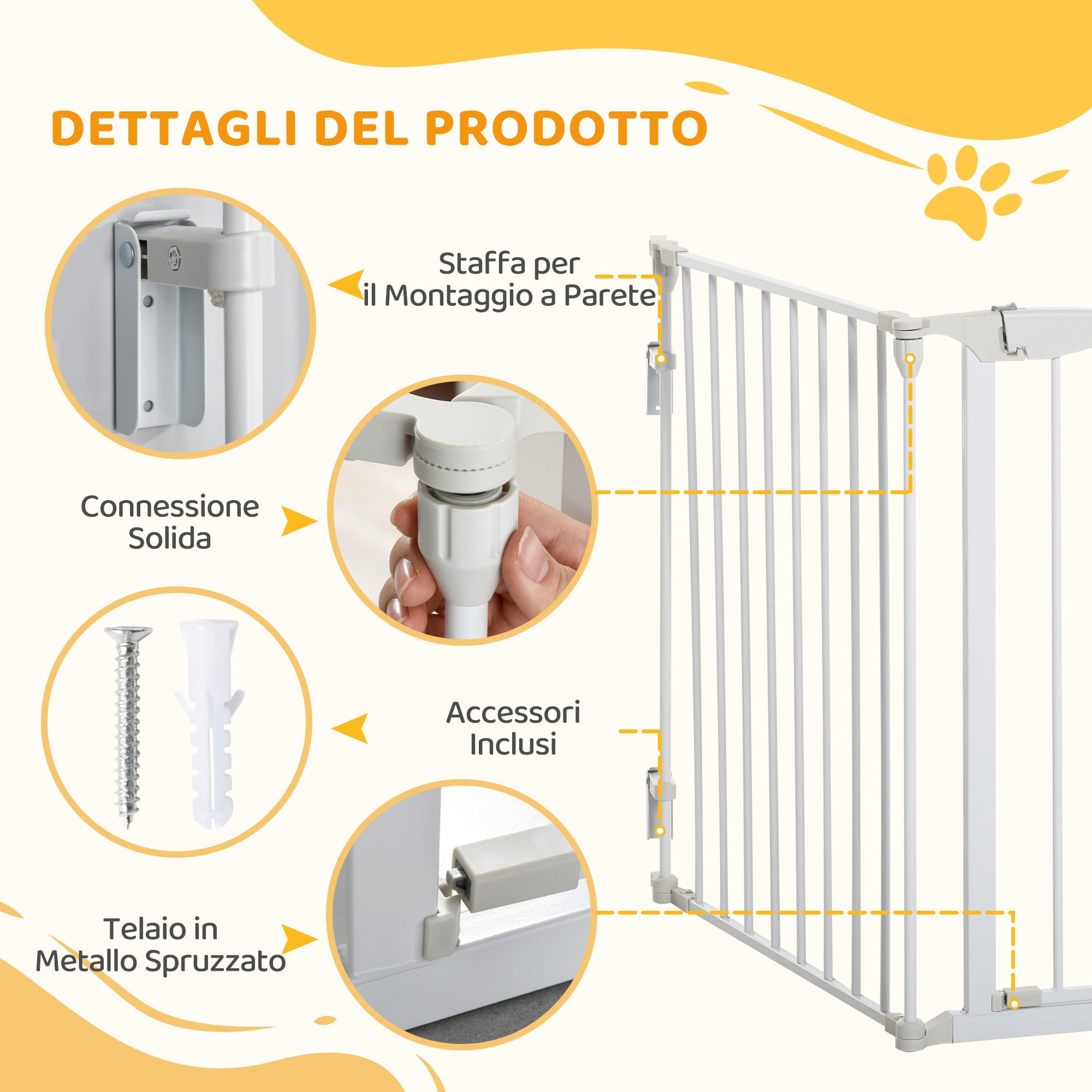 DETTAGLI DEL PRODOTTO

Staffa per il Montaggio a Parete

Connessione Solida

Accessori Inclusi

Telaio in Metallo Spruzzato