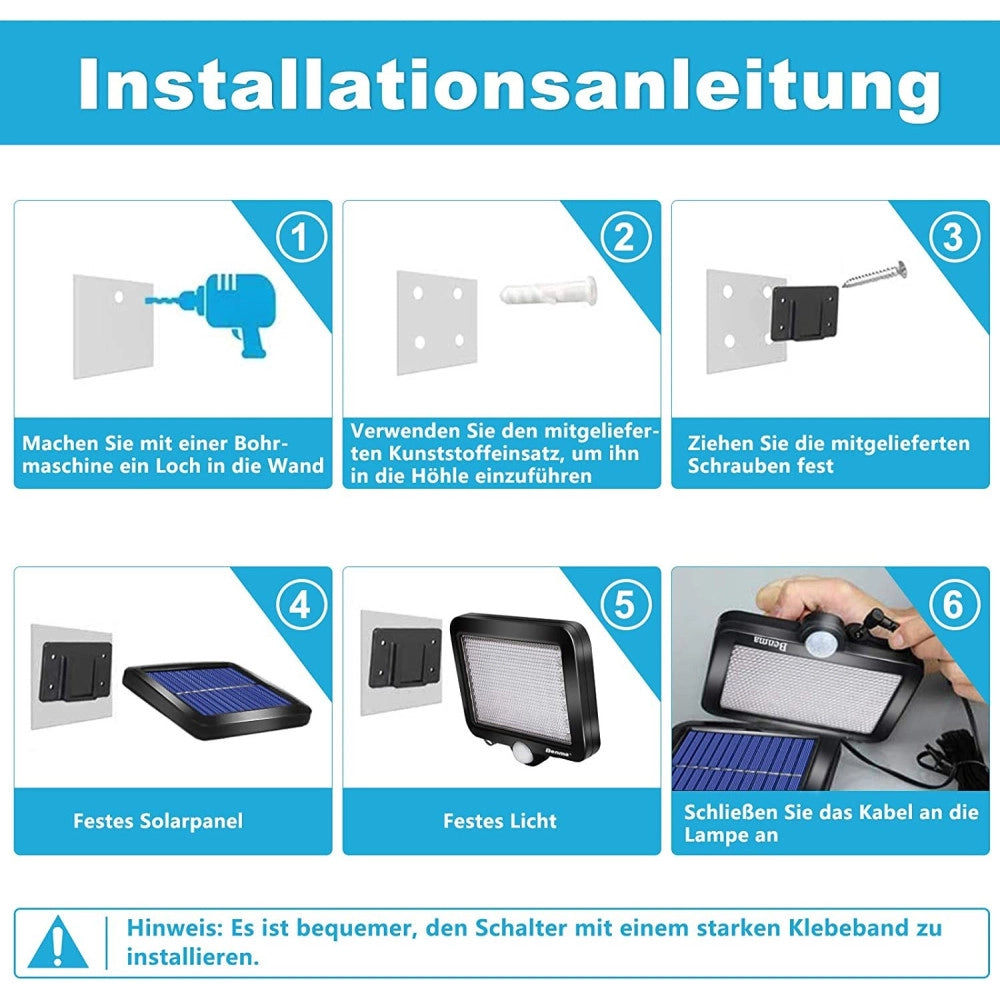 Installationsanleitung

1

Machen Sie mit einer Bohrmaschine ein Loch in die Wand

2

Verwenden Sie den mitgelieferten Kunststoffeinsatz, um ihn in die Höhle einzuführen

3

Ziehen Sie die mitgelieferten Schrauben fest

4

Festes Solarpanel

5

Benma

Festes Licht

6

Benma

Schließen Sie das Kabel an die Lampe an

Hinweis: Es ist bequemer, den Schalter mit einem starken Klebeband zu installieren.