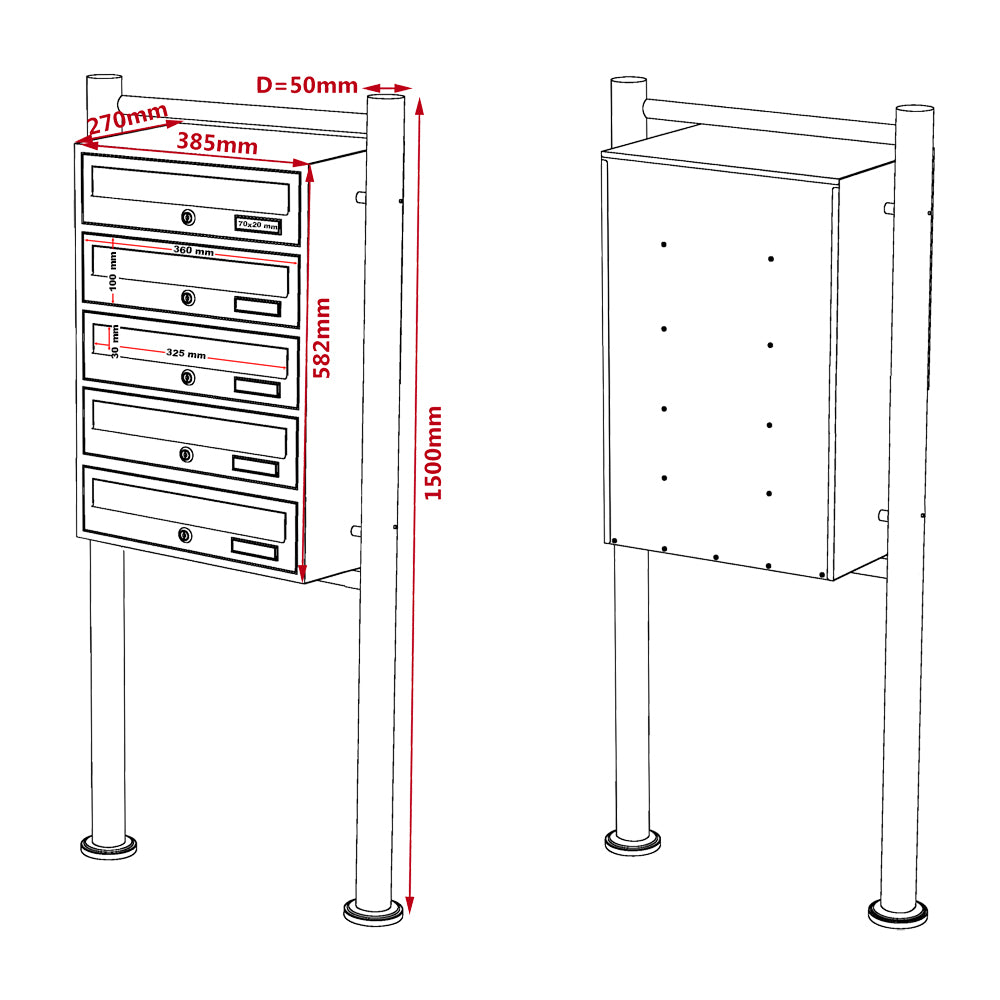 D=50mm
270mm
385mm
70x20 mm
360 mm
100 mm
30 mm
325 mm
582mm
1500mm