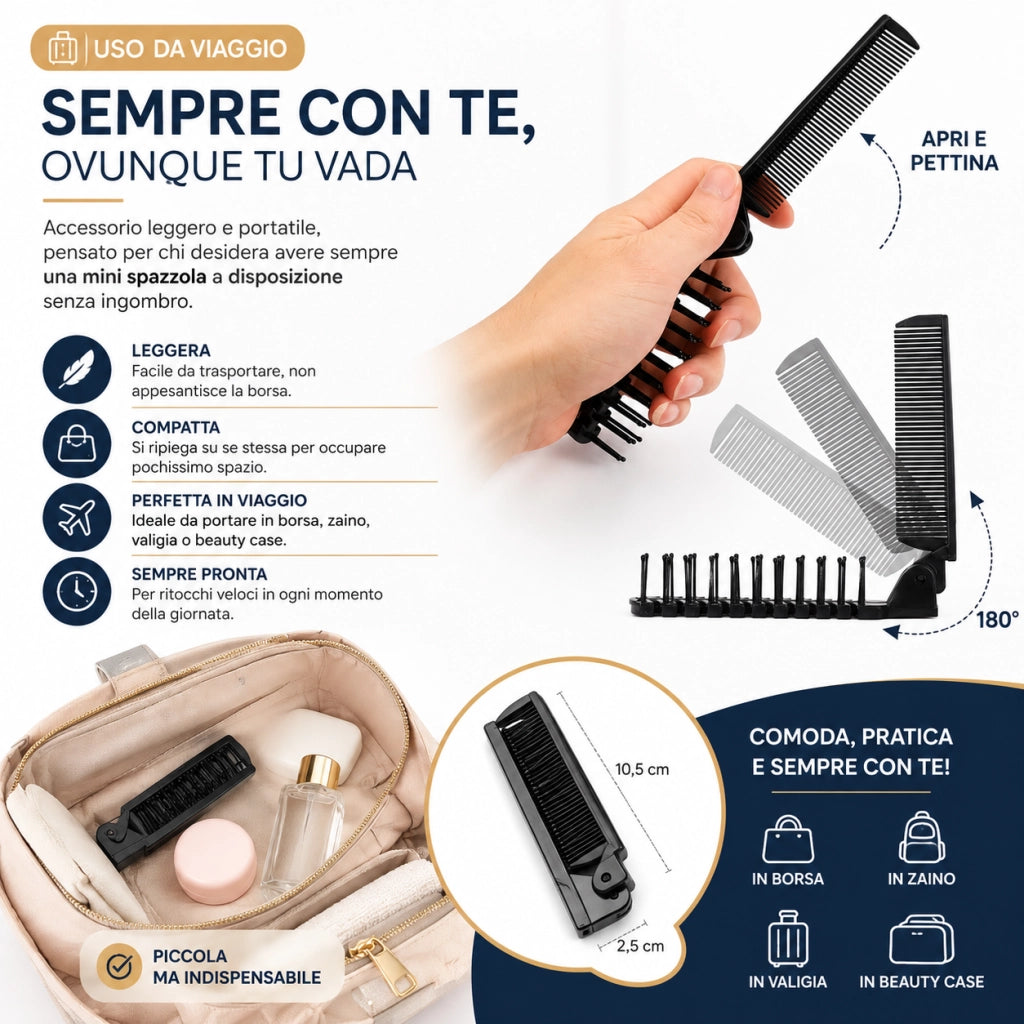 USO DA VIAGGIO

SEMPRE CON TE,
OVUNQUE TU VADA

Accessorio leggero e portatile, pensato per chi desidera avere sempre una mini spazzola a disposizione senza ingombro.

LEGGERA
Facile da trasportare, non appesantisce la borsa.

COMPATTA
Si ripiega su se stessa per occupare pochissimo spazio.

PERFETTA IN VIAGGIO
Ideale da portare in borsa, zaino, valigia o beauty case.

SEMPRE PRONTA
Per ritocchi veloci in ogni momento della giornata.

APRI E
PETTINA

180°

10,5 cm

2,5 cm

PICCOLA
MA INDISPENSABILE

COMODA, PRATICA
E SEMPRE CON TE!

IN BORSA
IN ZAINO
IN VALIGIA
IN BEAUTY CASE