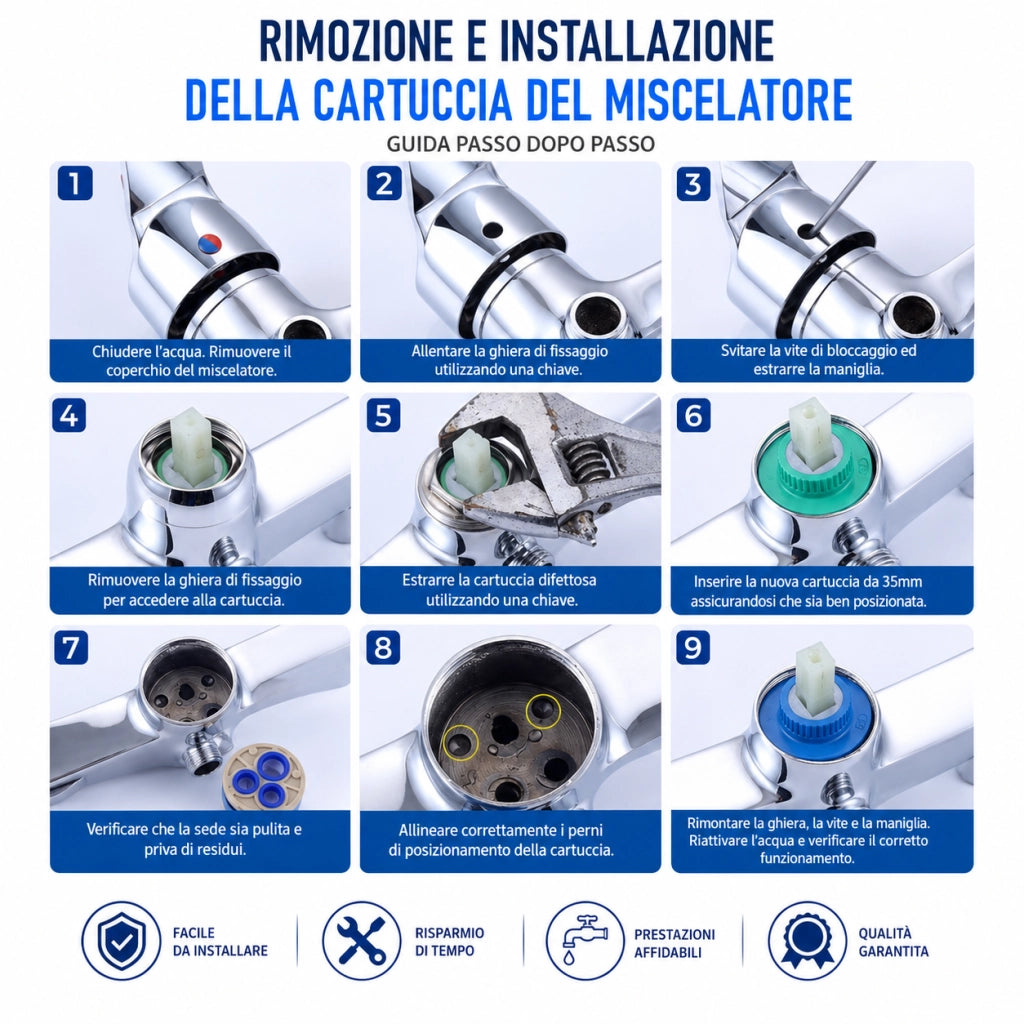 RIMOZIONE E INSTALLAZIONE
DELLA CARTUCCIA DEL MISCELATORE
GUIDA PASSO DOPO PASSO

1
Chiudere l'acqua. Rimuovere il coperchio del miscelatore.

2
Allentare la ghiera di fissaggio utilizzando una chiave.

3
Svitare la vite di bloccaggio ed estrarre la maniglia.

4
Rimuovere la ghiera di fissaggio per accedere alla cartuccia.

5
Estrarre la cartuccia difettosa utilizzando una chiave.

6
Inserire la nuova cartuccia da 35mm assicurandosi che sia ben posizionata.

7
Verificare che la sede sia pulita e priva di residui.

8
Allineare correttamente i perni di posizionamento della cartuccia.

9
Rimontare la ghiera, la vite e la maniglia. Riattivare l'acqua e verificare il corretto funzionamento.

FACILE DA INSTALLARE

RISPARMIO DI TEMPO

PRESTAZIONI AFFIDABILI

QUALITÀ GARANTITA