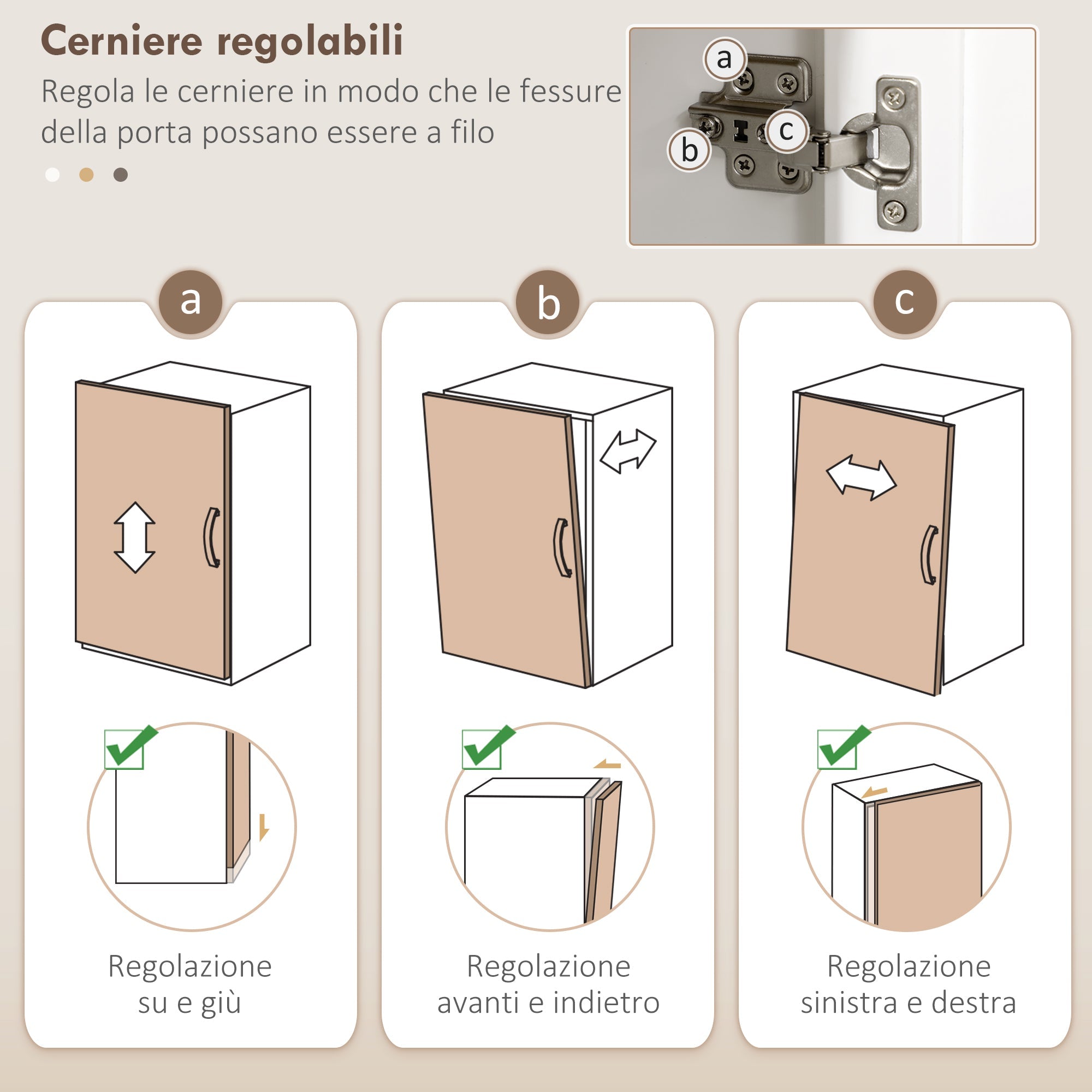 Cerniere regolabili

Regola le cerniere in modo che le fessure della porta possano essere a filo

a

b

c

a

Regolazione su e giù

b

Regolazione avanti e indietro

c

Regolazione sinistra e destra