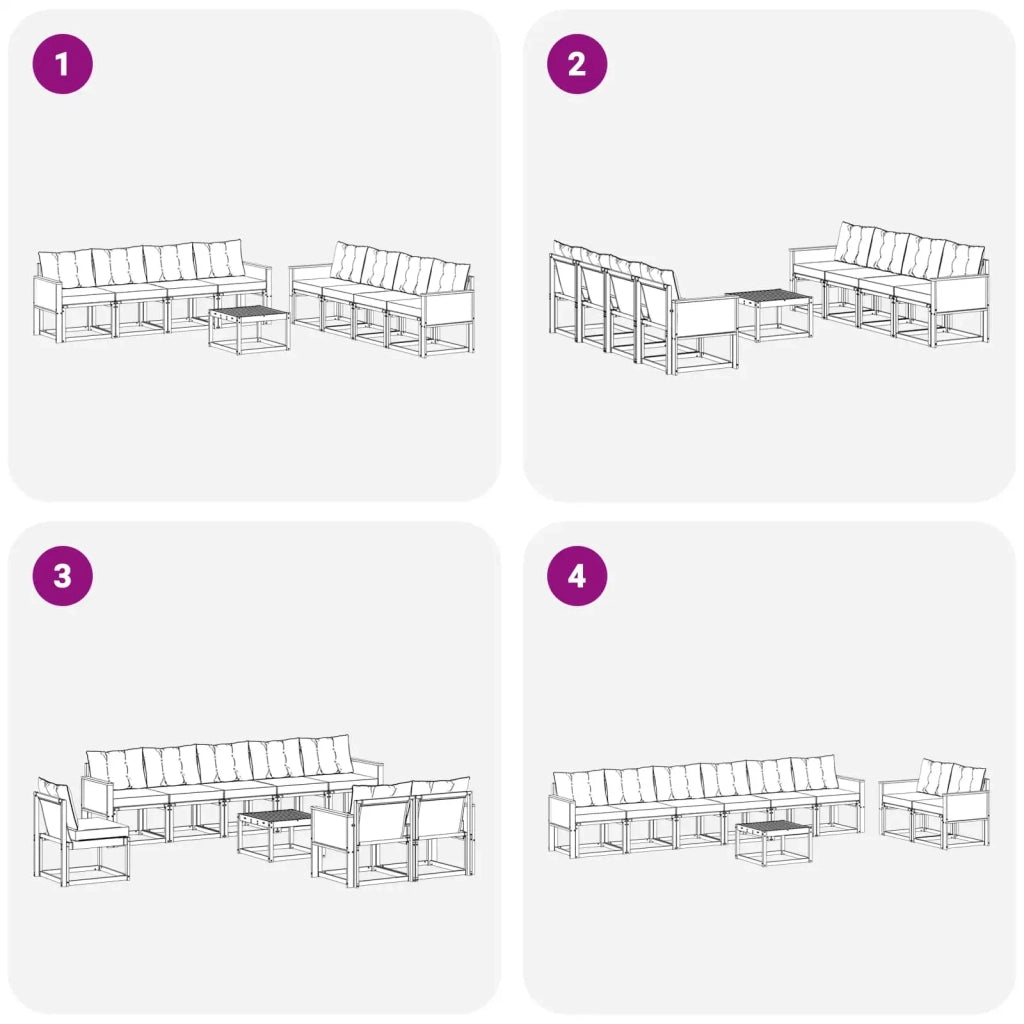 1

2

3

4