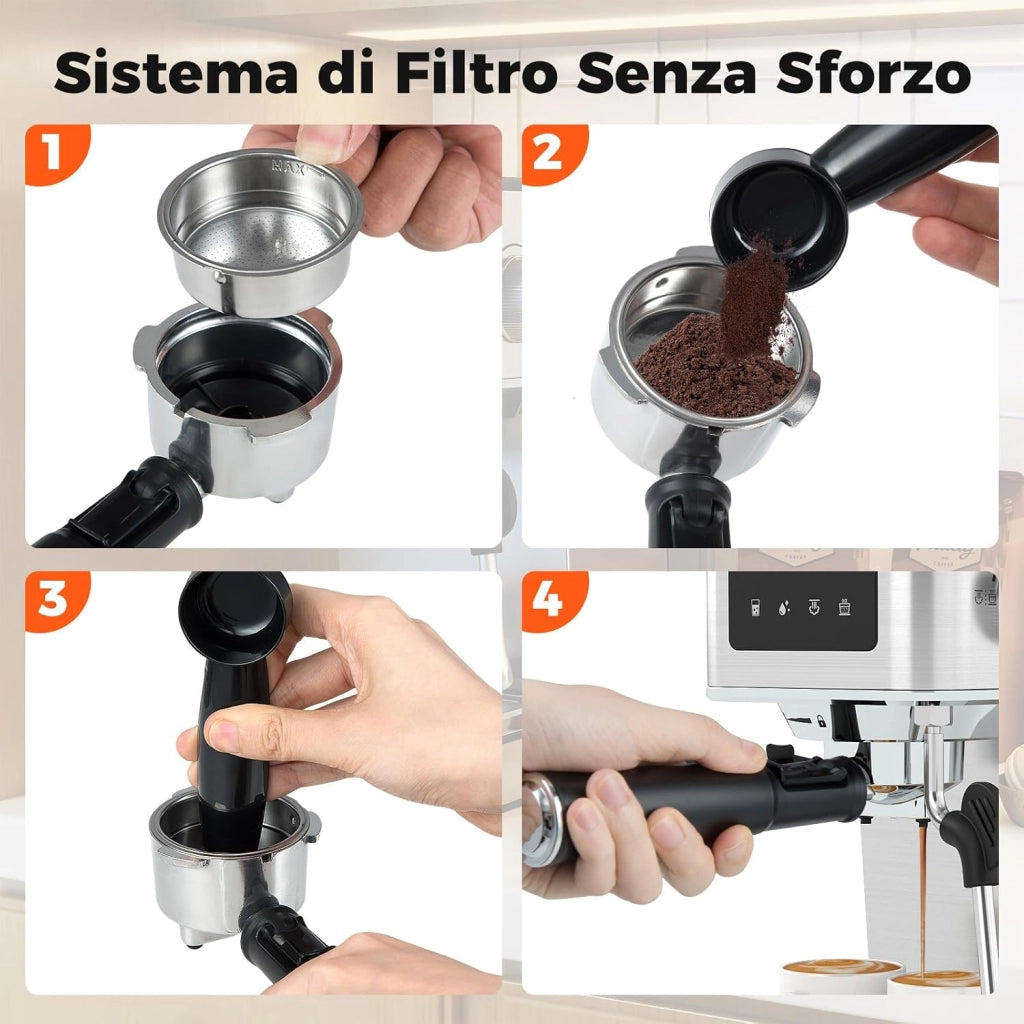 Sistema di Filtro Senza Sforzo

1

MAX

2

3

4