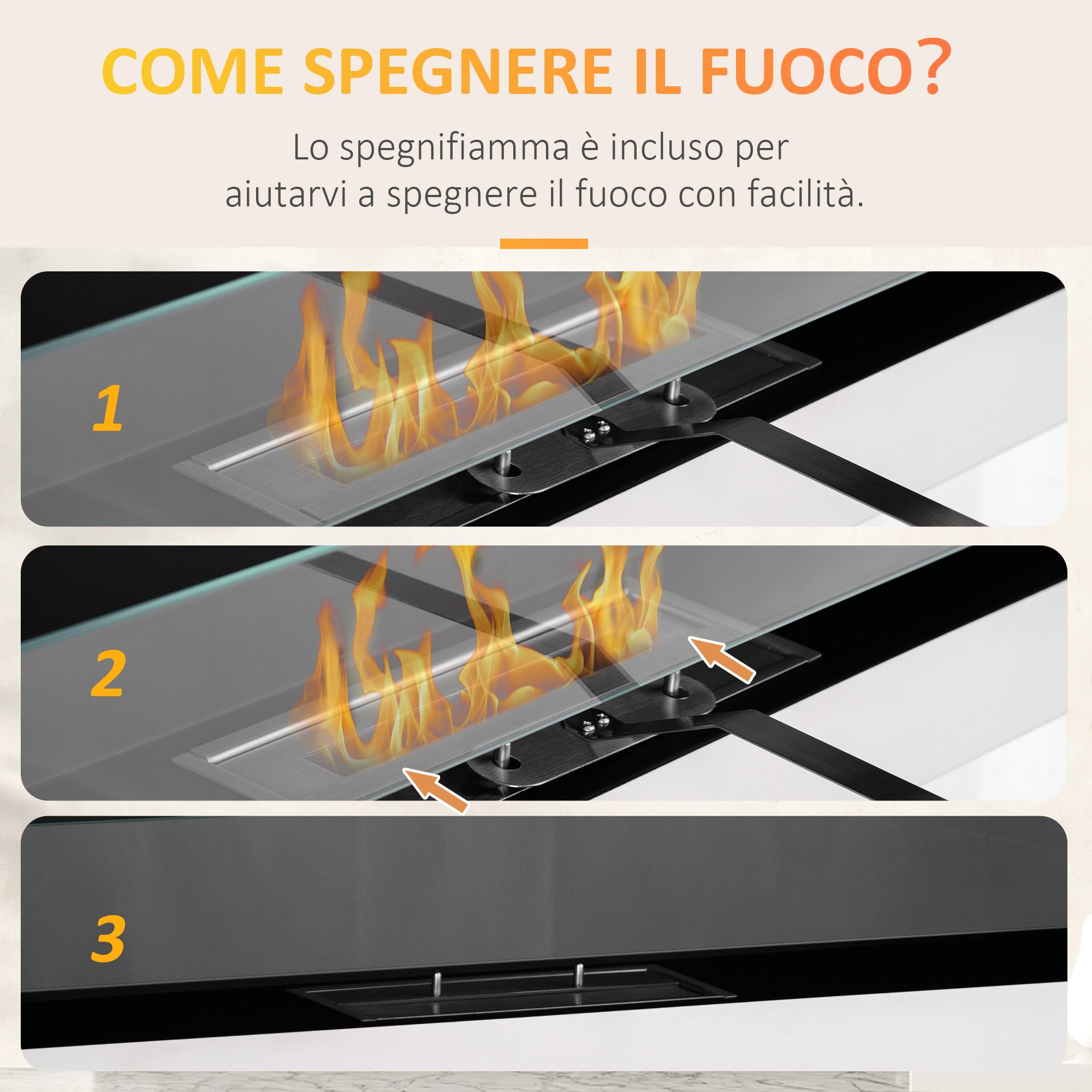 COME SPEGNERE IL FUOCO?

Lo spegnifiamma è incluso per aiutarvi a spegnere il fuoco con facilità.

1

2

3