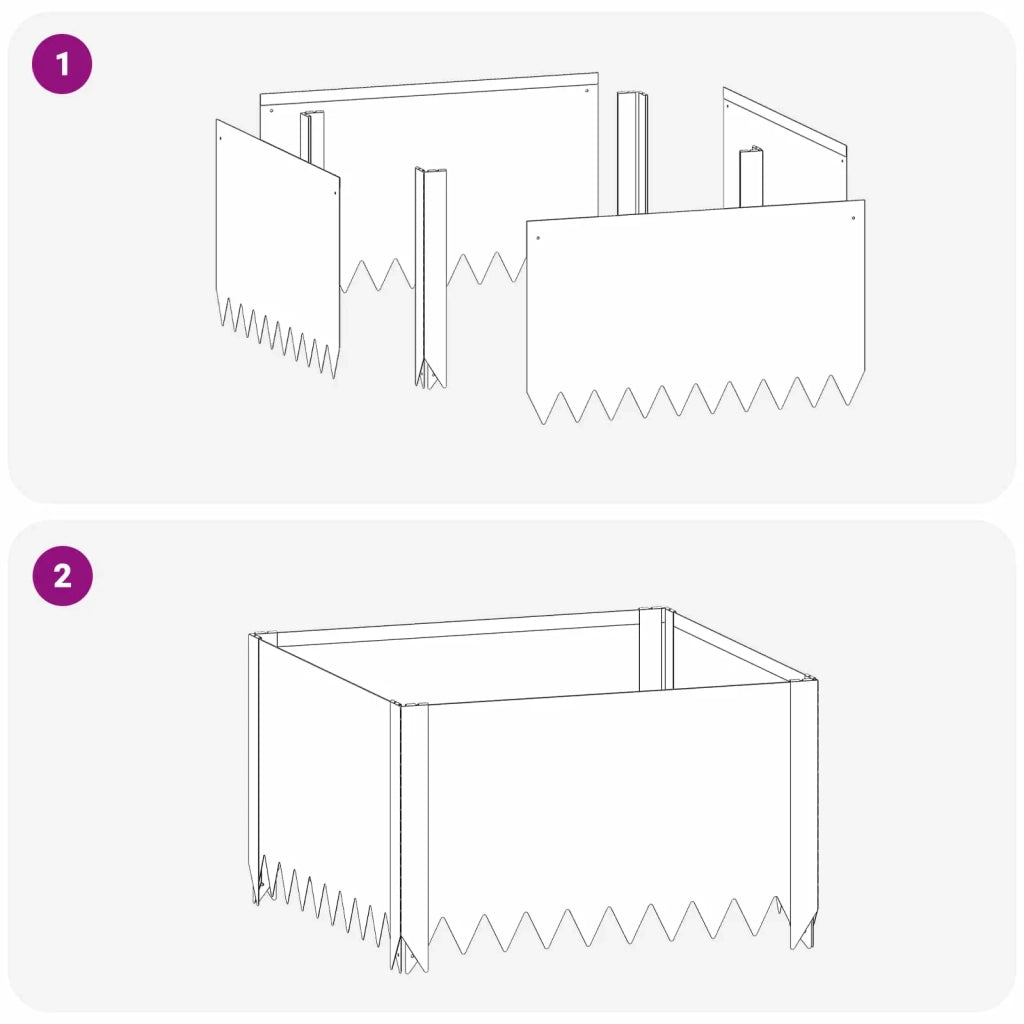 1

2