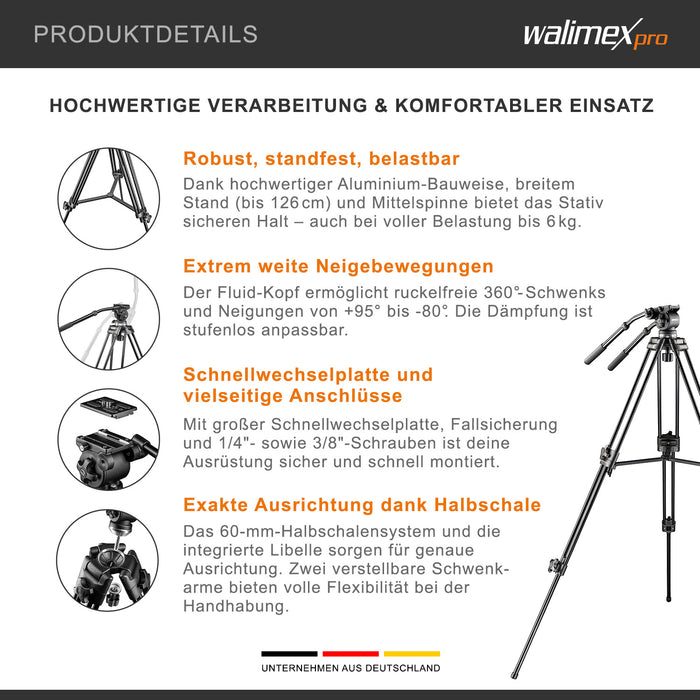 PRODUKTDETAILS

walimex pro

HOCHWERTIGE VERARBEITUNG & KOMFORTABLER EINSATZ

Robust, standfest, belastbar

Dank hochwertiger Aluminium-Bauweise, breitem Stand (bis 126 cm) und Mittelspinne bietet das Stativ sicheren Halt – auch bei voller Belastung bis 6 kg.

Extrem weite Neigebewegungen

Der Fluid-Kopf ermöglicht ruckelfreie 360°-Schwenks und Neigungen von +95° bis -80°. Die Dämpfung ist stufenlos anpassbar.

Schnellwechselplatte und vielseitige Anschlüsse

Mit großer Schnellwechselplatte, Fallsicherung und 1/4"- sowie 3/8"-Schrauben ist deine Ausrüstung sicher und schnell montiert.

Exakte Ausrichtung dank Halbschale

Das 60-mm-Halbschalensystem und die integrierte Libelle sorgen für genaue Ausrichtung. Zwei verstellbare Schwenkarme bieten volle Flexibilität bei der Handhabung.

UNTERNEHMEN AUS DEUTSCHLAND