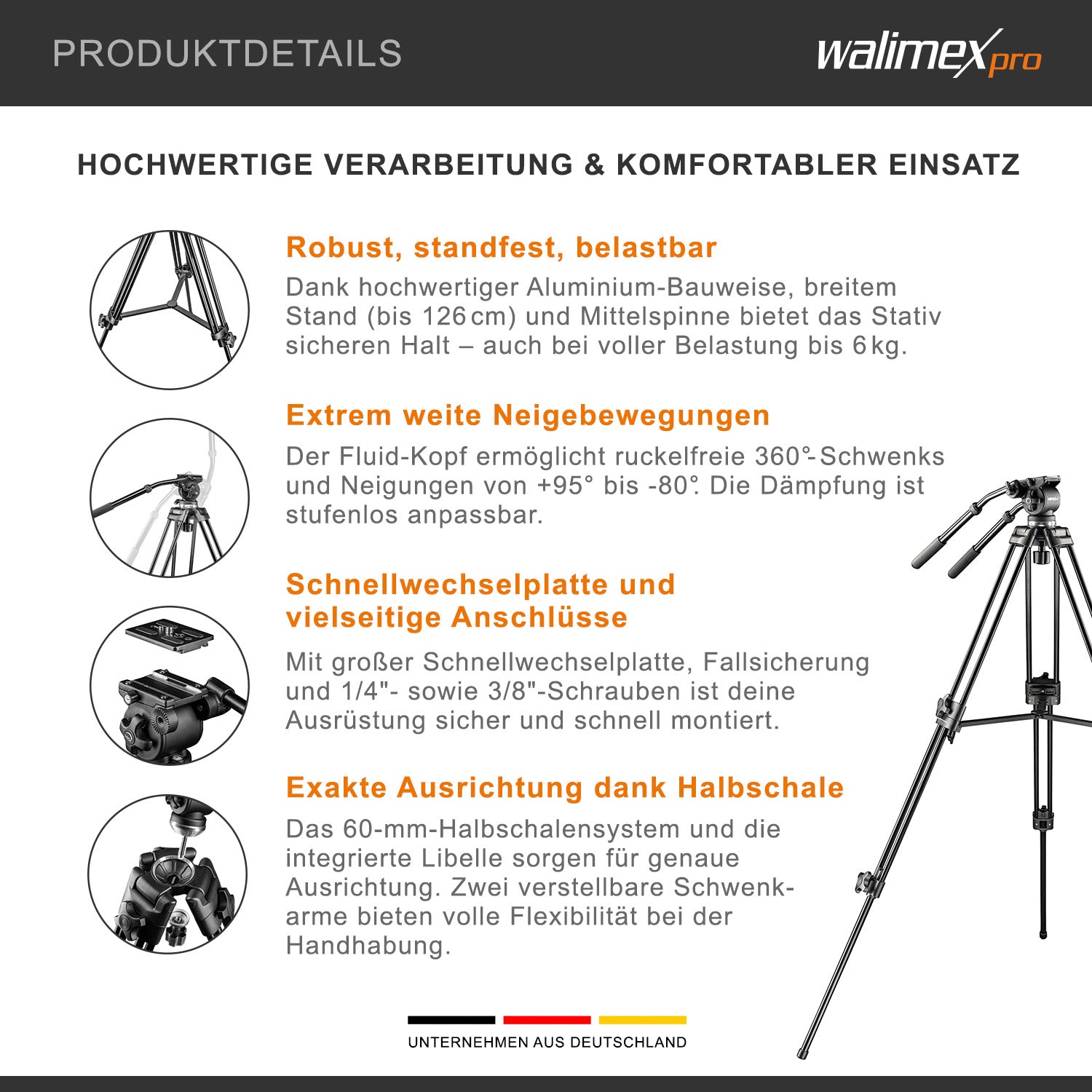 PRODUKTDETAILS

walimex pro

HOCHWERTIGE VERARBEITUNG & KOMFORTABLER EINSATZ

Robust, standfest, belastbar

Dank hochwertiger Aluminium-Bauweise, breitem Stand (bis 126 cm) und Mittelspinne bietet das Stativ sicheren Halt – auch bei voller Belastung bis 6 kg.

Extrem weite Neigebewegungen

Der Fluid-Kopf ermöglicht ruckelfreie 360°-Schwenks und Neigungen von +95° bis -80°. Die Dämpfung ist stufenlos anpassbar.

Schnellwechselplatte und vielseitige Anschlüsse

Mit großer Schnellwechselplatte, Fallsicherung und 1/4"- sowie 3/8"-Schrauben ist deine Ausrüstung sicher und schnell montiert.

Exakte Ausrichtung dank Halbschale

Das 60-mm-Halbschalensystem und die integrierte Libelle sorgen für genaue Ausrichtung. Zwei verstellbare Schwenkarme bieten volle Flexibilität bei der Handhabung.

UNTERNEHMEN AUS DEUTSCHLAND