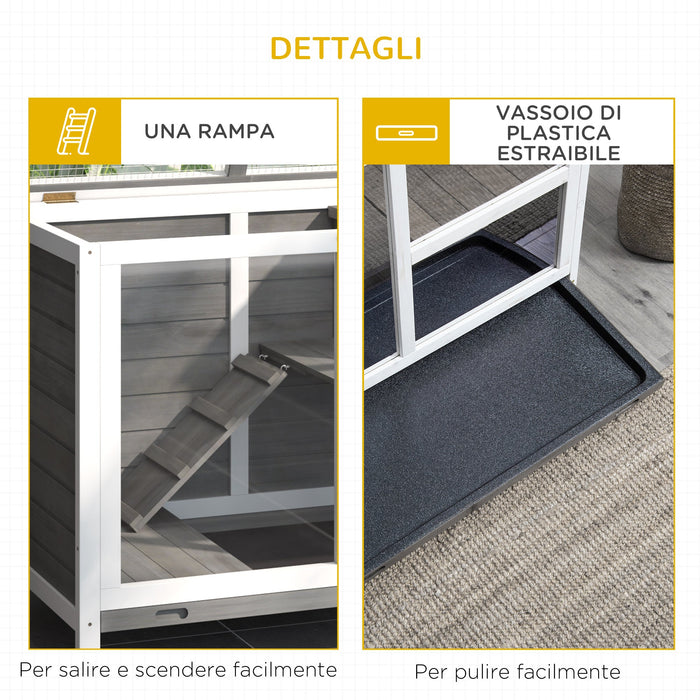 DETTAGLI

UNA RAMPA

Per salire e scendere facilmente

VASSOIO DI PLASTICA ESTRAIBILE

Per pulire facilmente