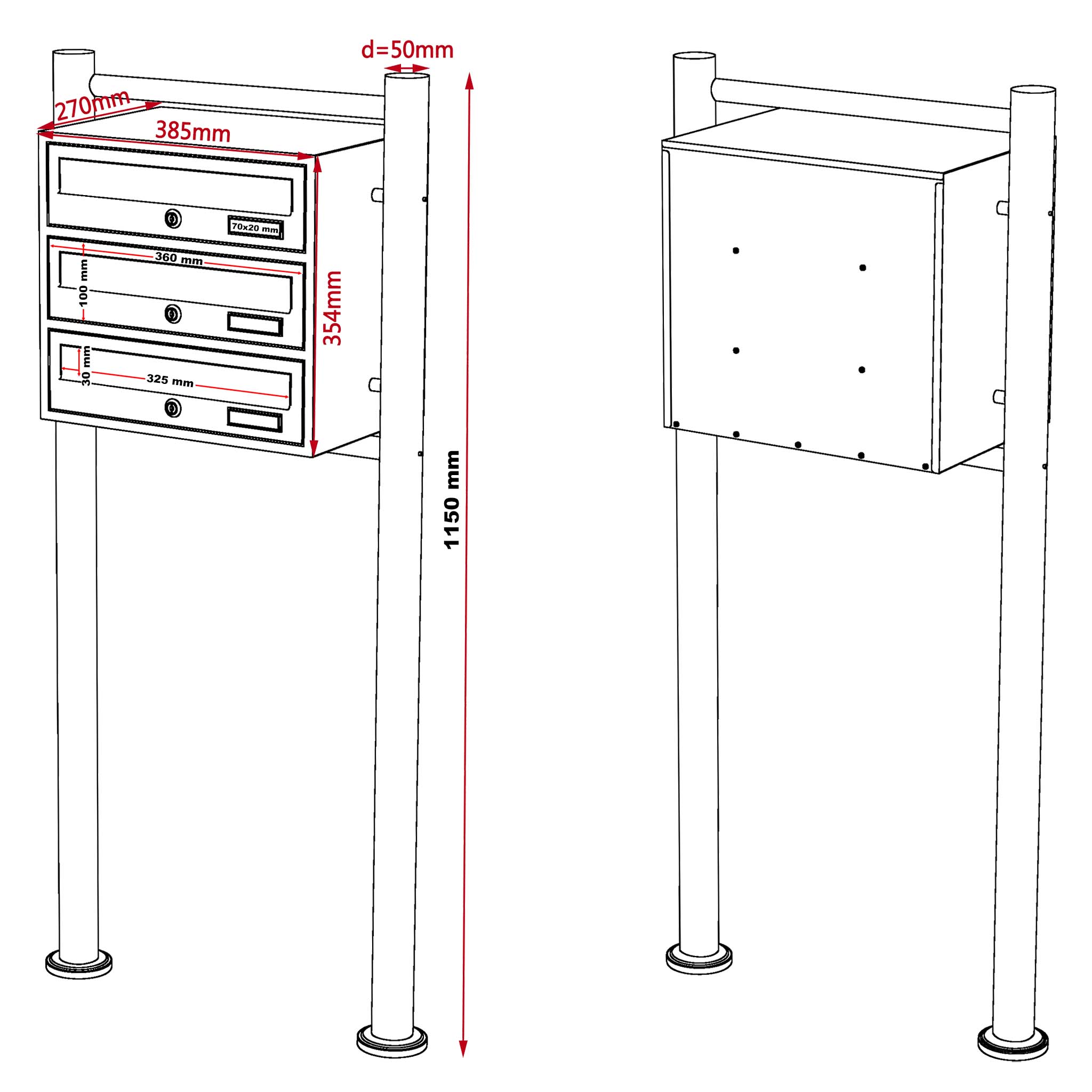 d=50mm

270mm

385mm

70x20 mm

360 mm

100 mm

354mm

30 mm

325 mm

1150 mm