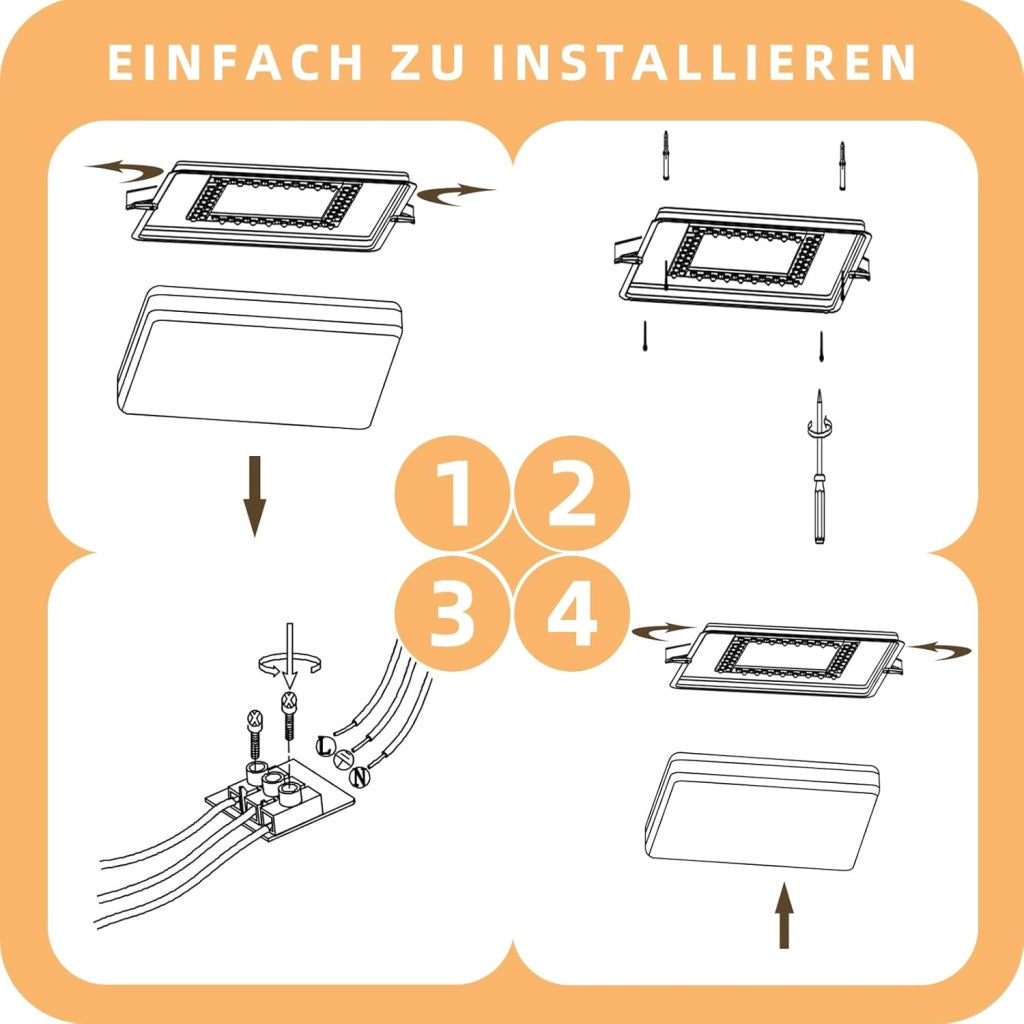 EINFACH ZU INSTALLIEREN

1

2

3

4

L

N