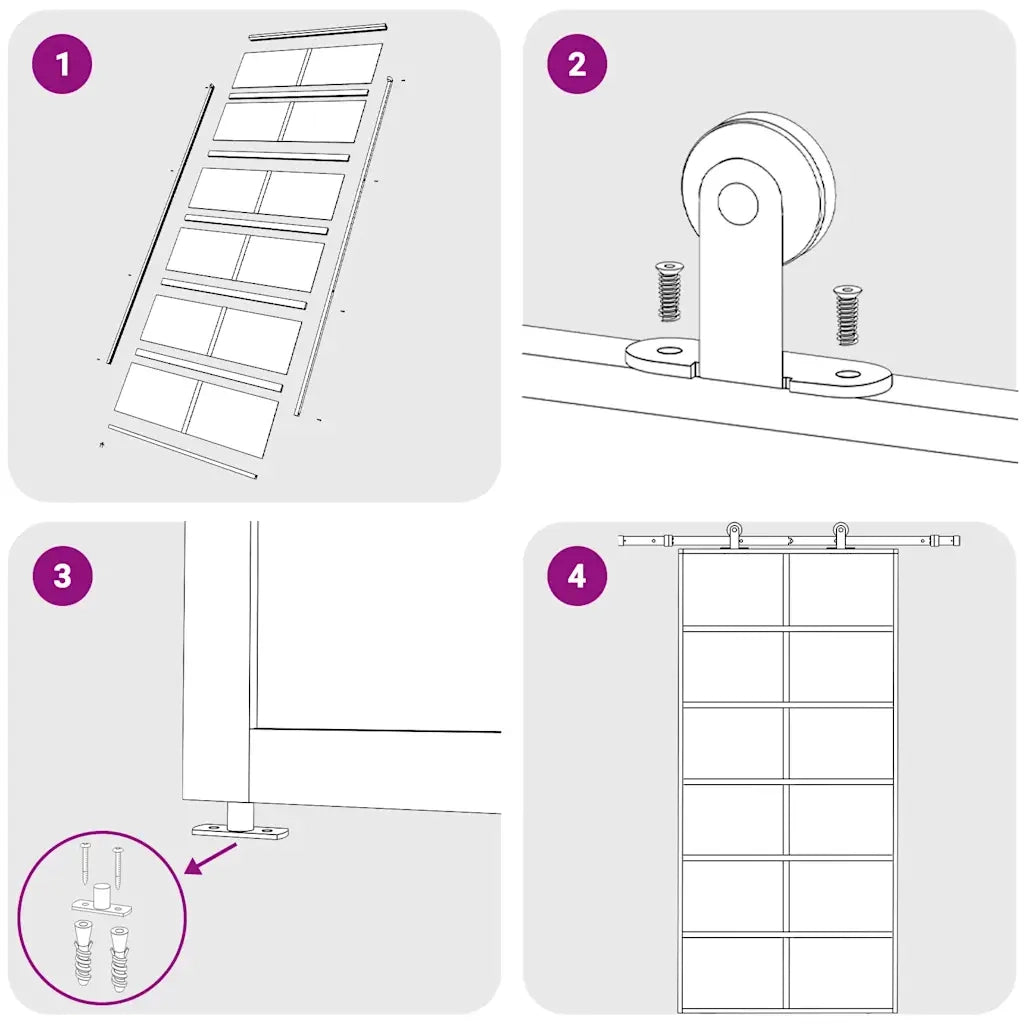 1

2

3

4