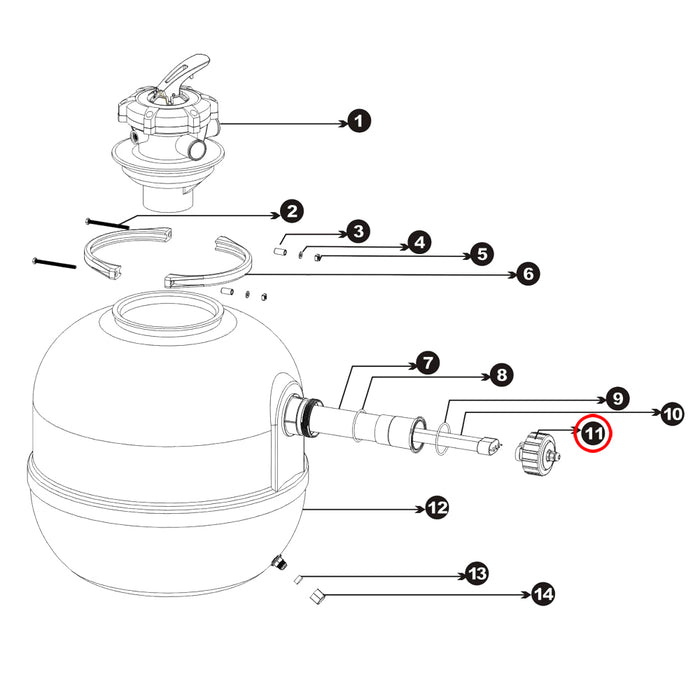 1
2
3
4
5
6
7
8
9
10
11
12
13
14