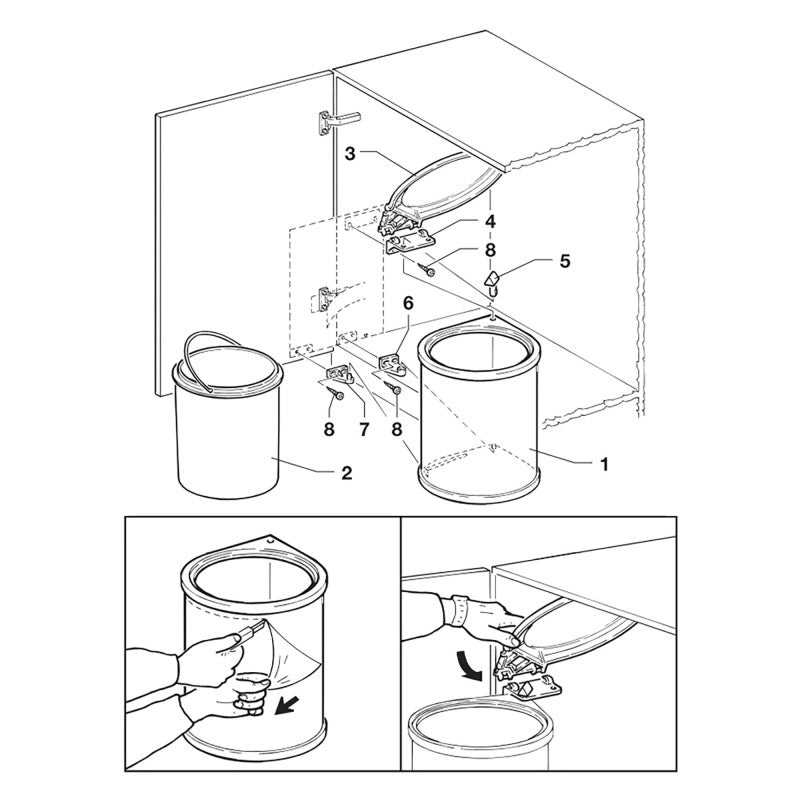 3
4
8
5
6
8
7
8
2
1