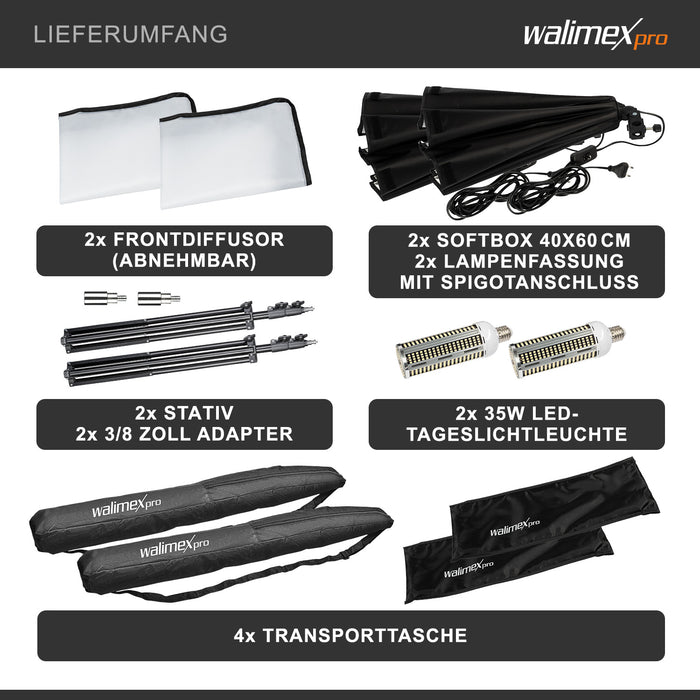 LIEFERUMFANG

walimex pro

2x FRONTDIFFUSOR (ABNEHMBAR)

2x SOFTBOX 40X60 CM
2x LAMPENFASSUNG MIT SPIGOTANSCHLUSS

2x STATIV
2x 3/8 ZOLL ADAPTER

2x 35W LED-TAGESLICHTLEUCHTE

walimex pro

walimex pro

walimex pro

walimex pro

4x TRANSPORTTASCHE