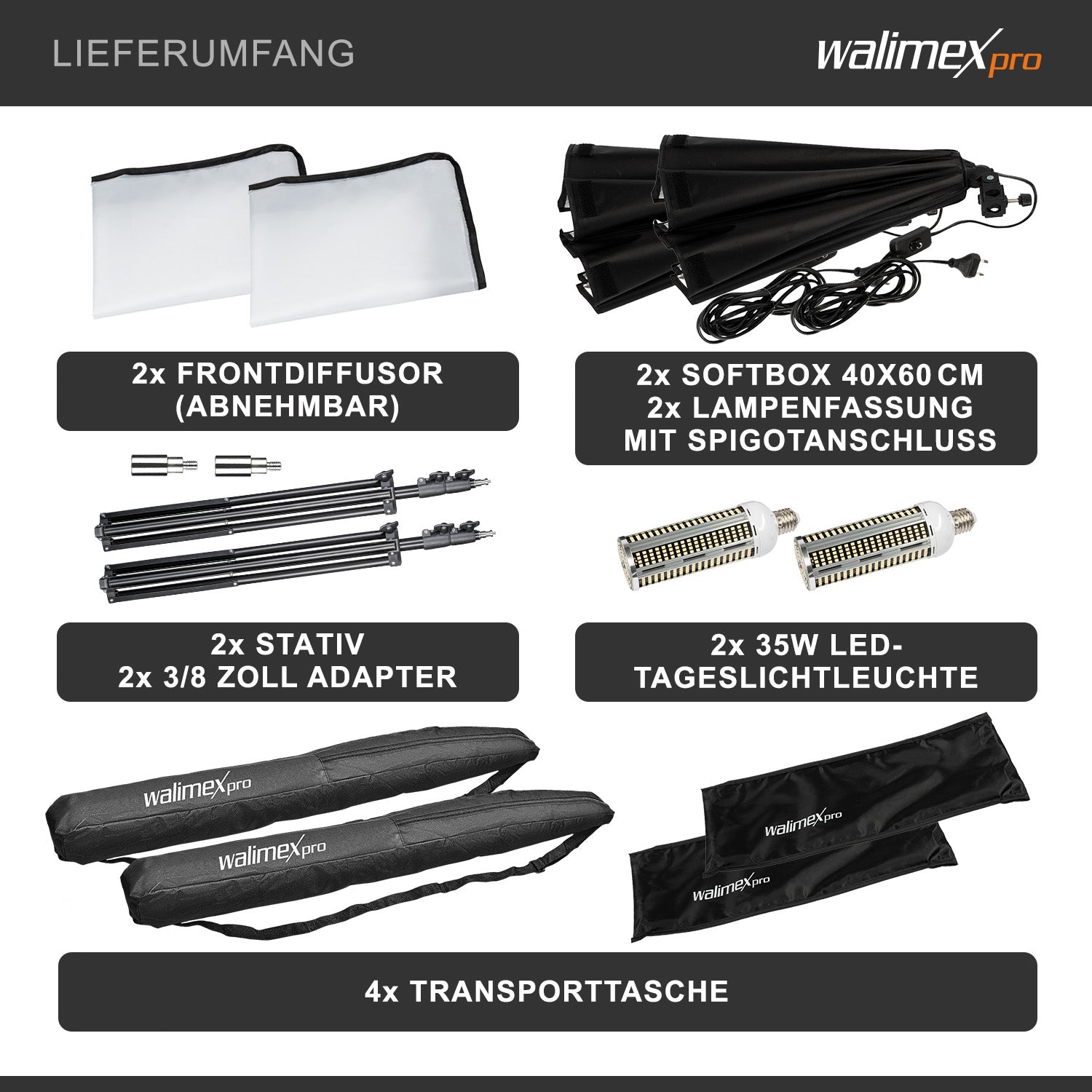 LIEFERUMFANG

walimex pro

2x FRONTDIFFUSOR (ABNEHMBAR)

2x SOFTBOX 40X60 CM
2x LAMPENFASSUNG
MIT SPIGOTANSCHLUSS

2x STATIV
2x 3/8 ZOLL ADAPTER

2x 35W LED-TAGESLICHTLEUCHTE

walimex pro

walimex pro

walimex pro

walimex pro

4x TRANSPORTTASCHE