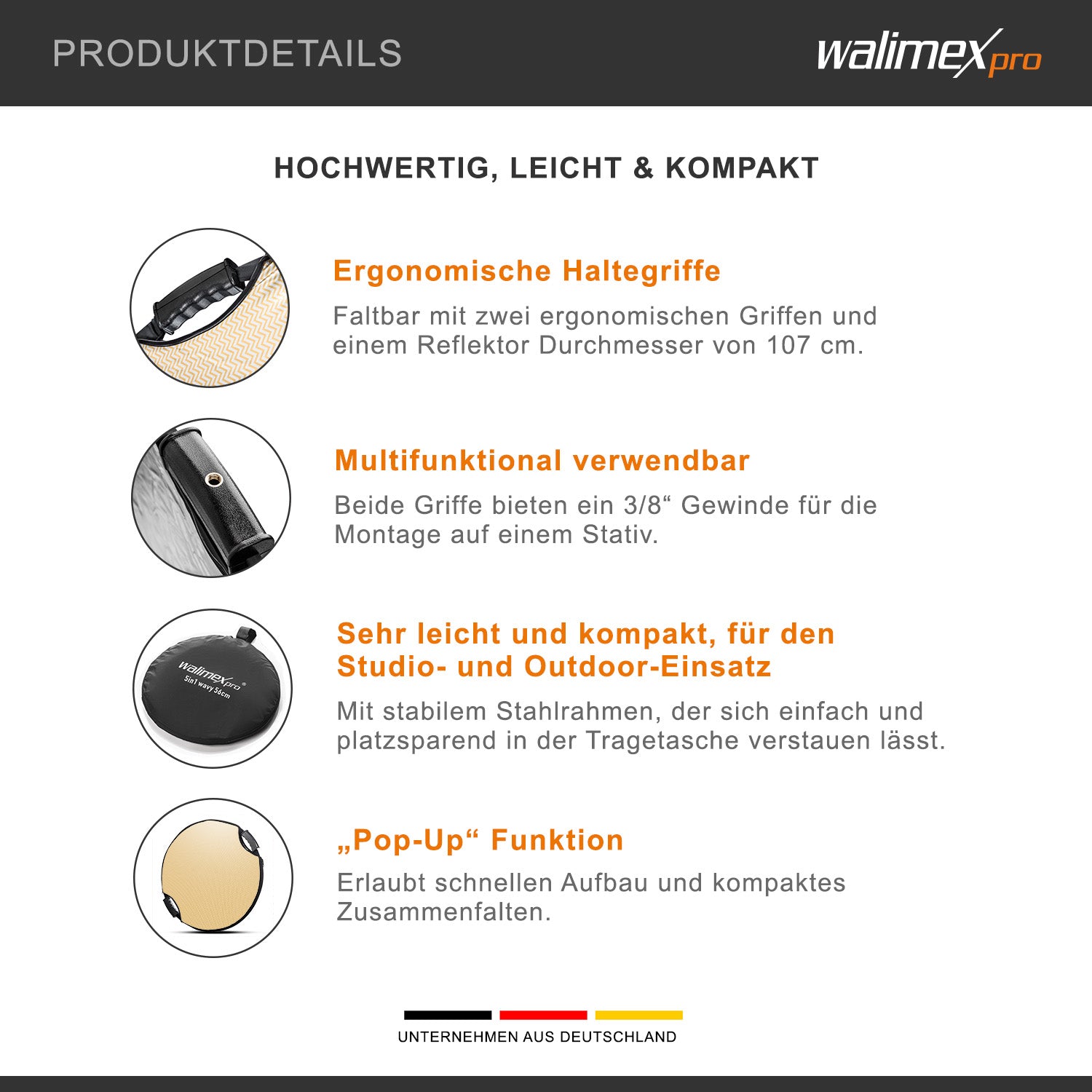 PRODUKTDETAILS

walimex pro

HOCHWERTIG, LEICHT & KOMPAKT

Ergonomische Haltegriffe

Faltbar mit zwei ergonomischen Griffen und einem Reflektor Durchmesser von 107 cm.

Multifunktional verwendbar

Beide Griffe bieten ein 3/8“ Gewinde für die Montage auf einem Stativ.

walimex pro
5in1 wavy 56cm

Sehr leicht und kompakt, für den Studio- und Outdoor-Einsatz

Mit stabilem Stahlrahmen, der sich einfach und platzsparend in der Tragetasche verstauen lässt.

„Pop-Up“ Funktion

Erlaubt schnellen Aufbau und kompaktes Zusammenfalten.

UNTERNEHMEN AUS DEUTSCHLAND