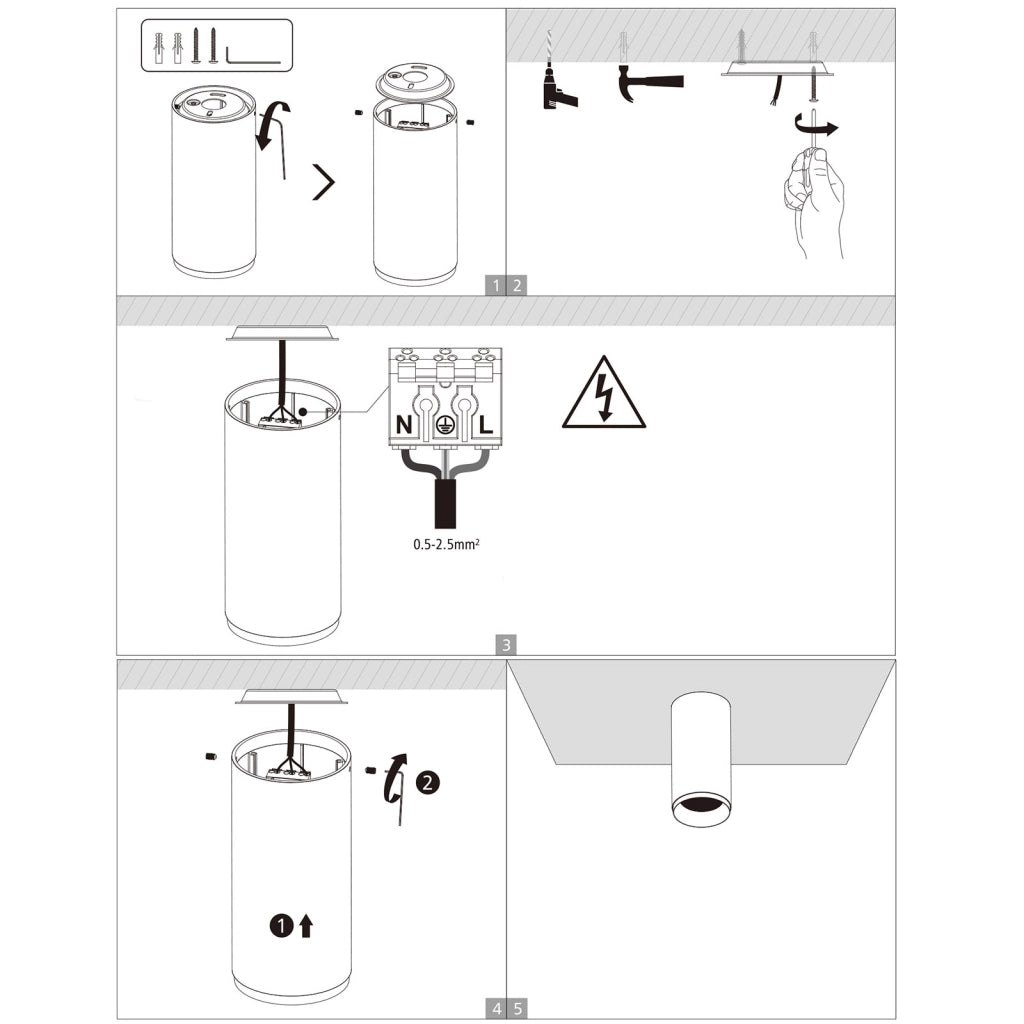 1 2

N L

0.5-2.5mm$^2$

3

2

1

4 5