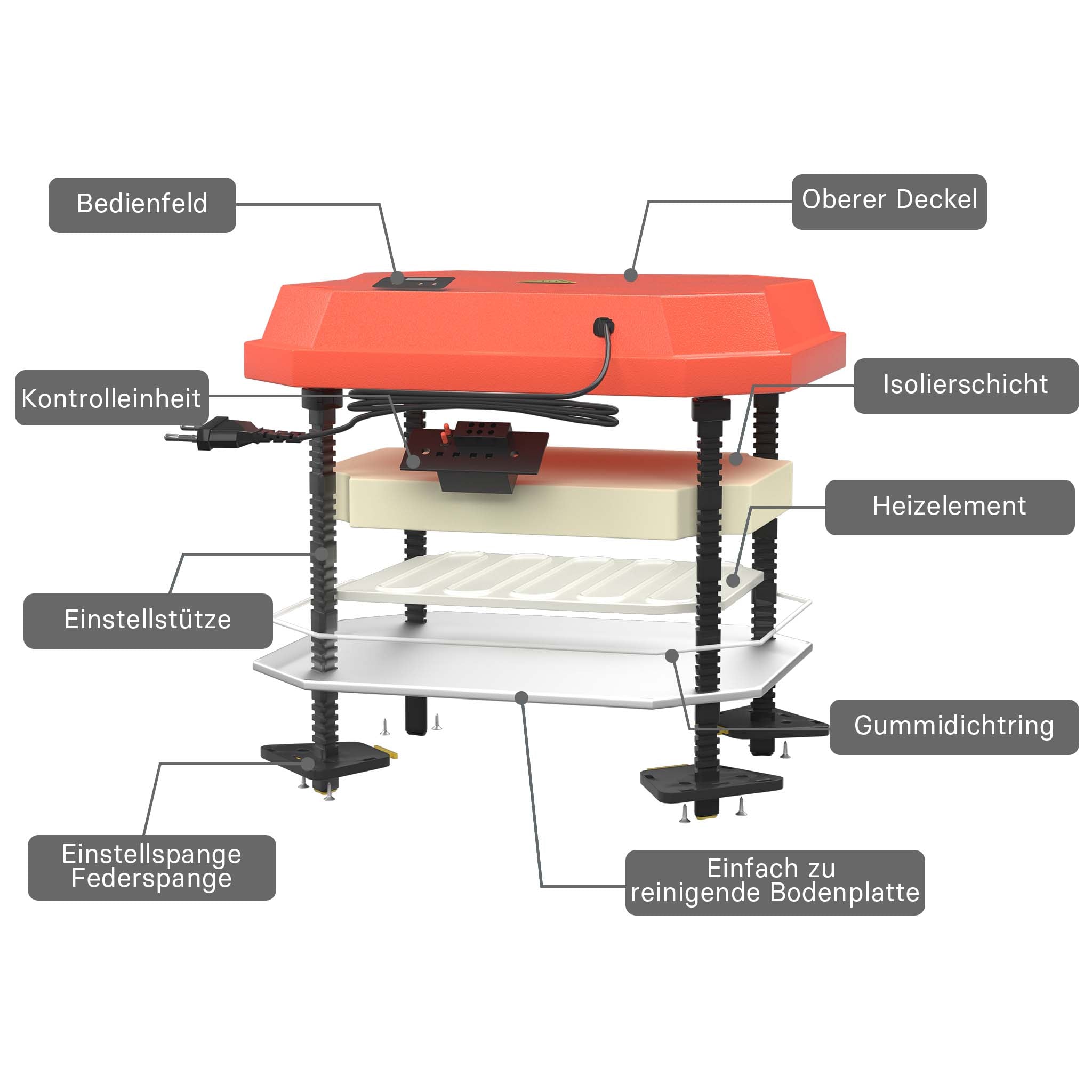 Bedienfeld

Oberer Deckel

Kontrolleinheit

Isolierschicht

Heizelement

Einstellstütze

Gummidichtring

Einstellspange
Federspange

Einfach zu
reinigende Bodenplatte