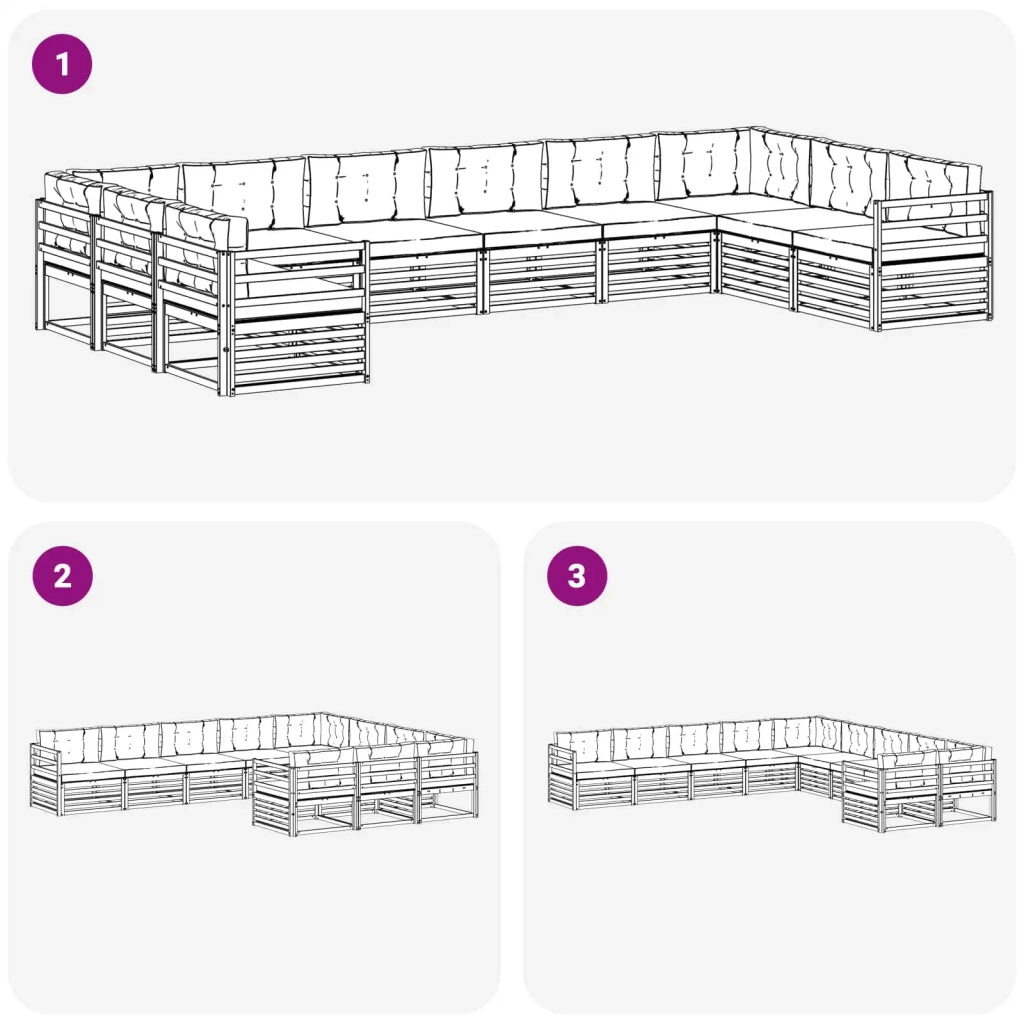 1

2

3