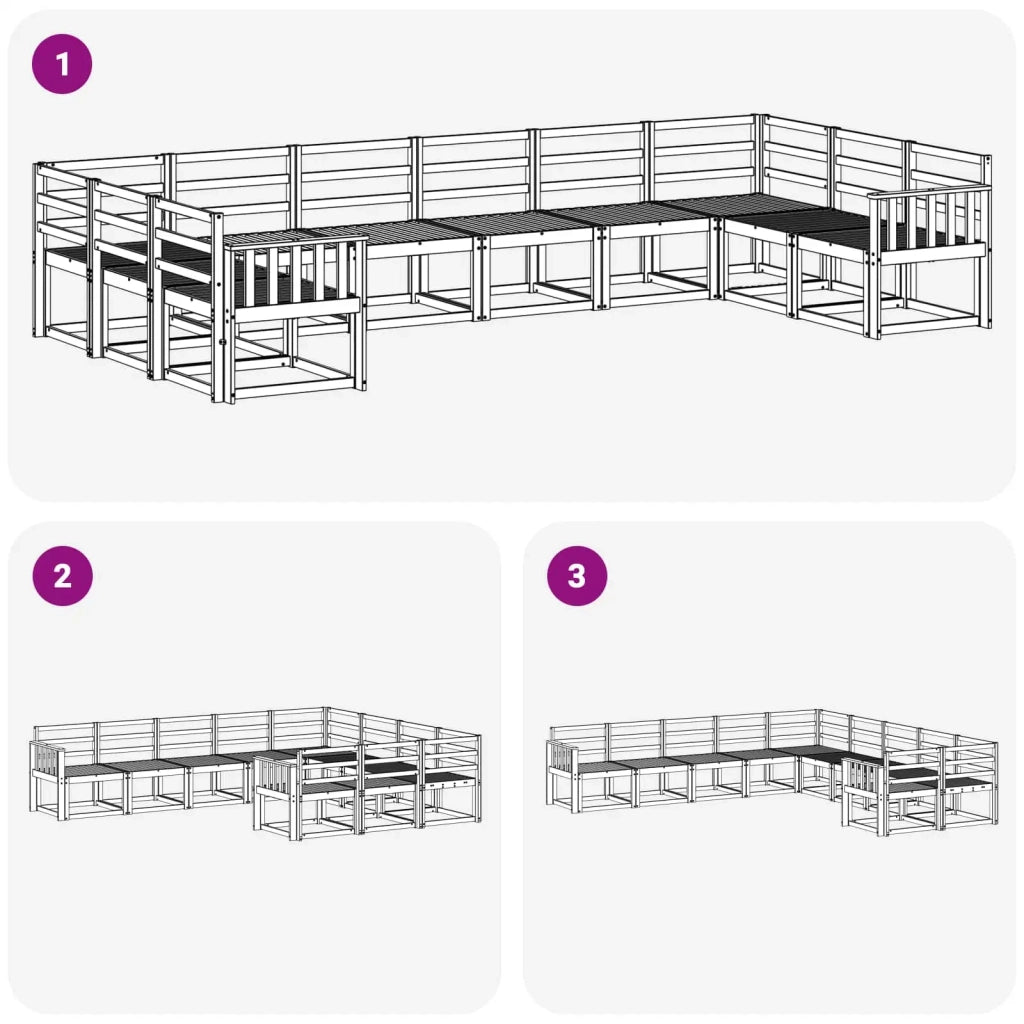 1

2

3