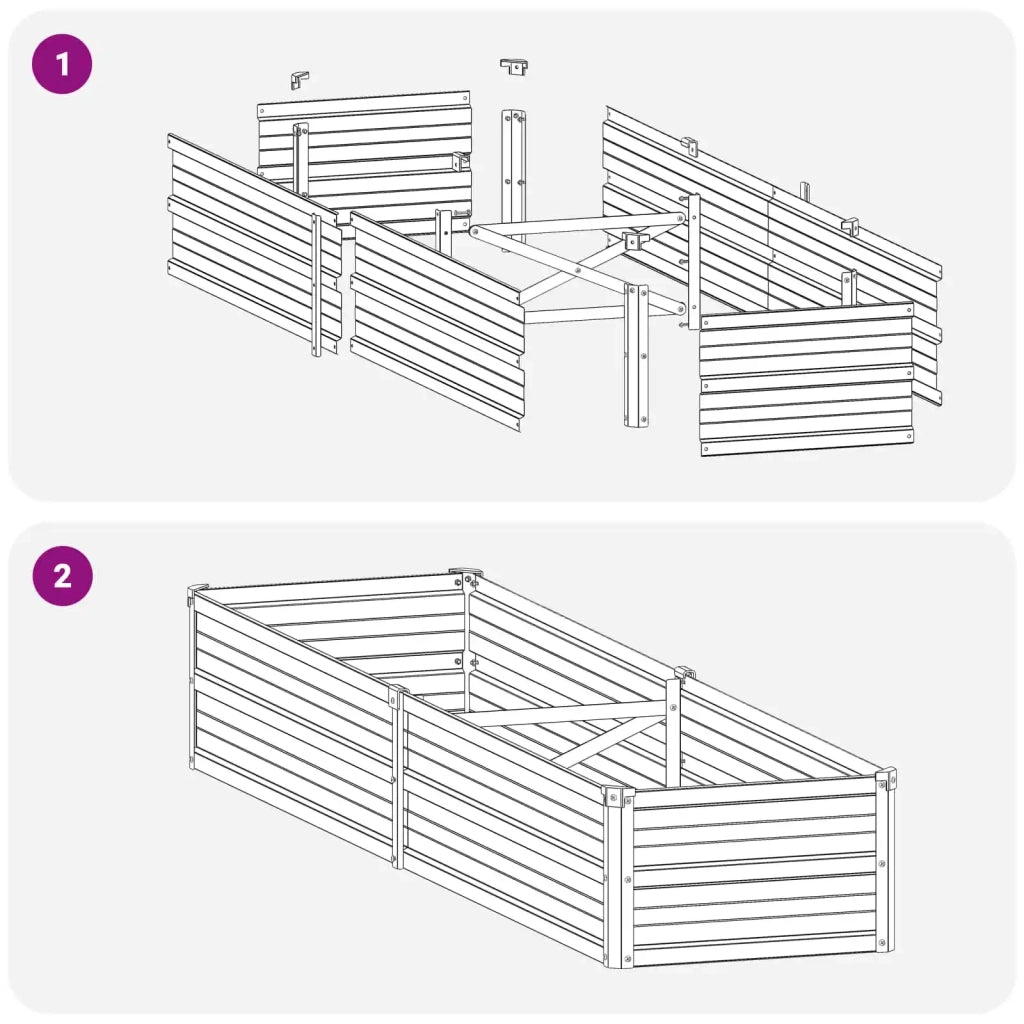 1

2