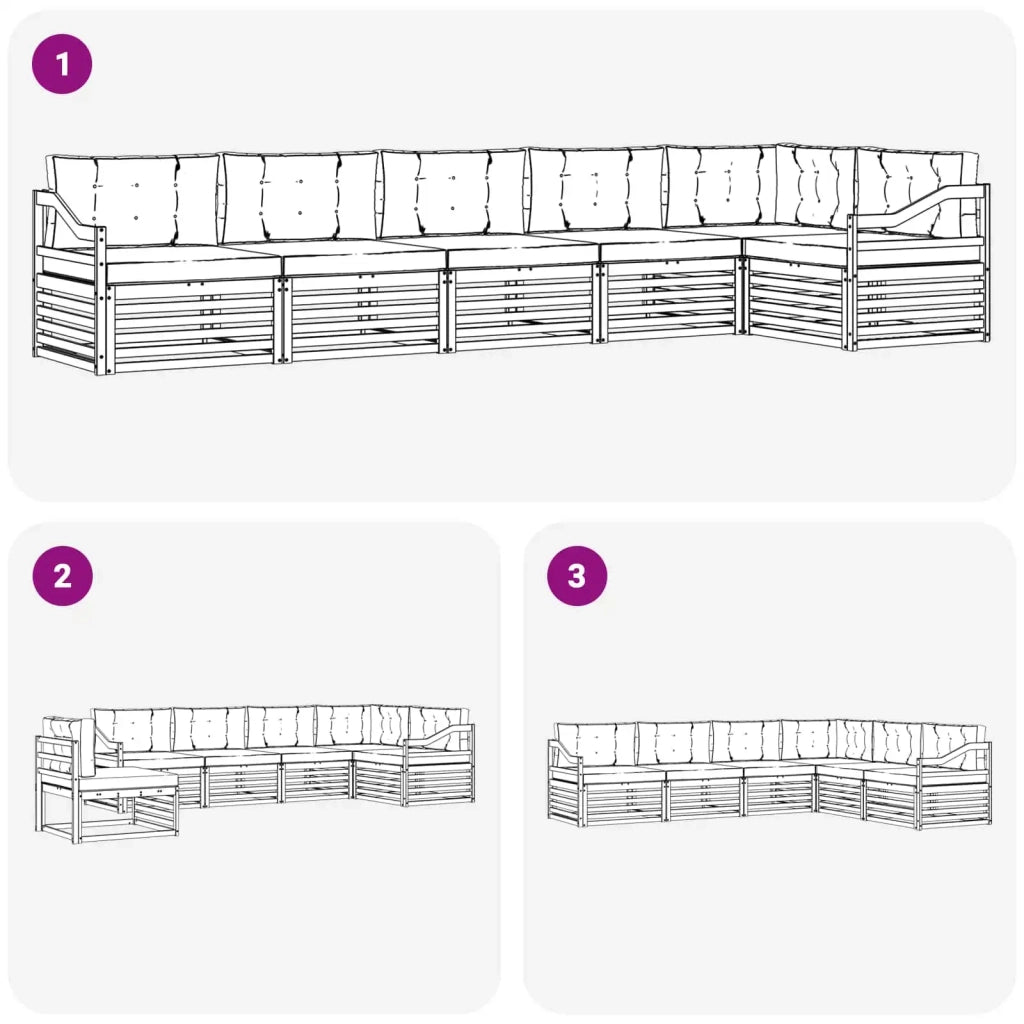 1

2

3