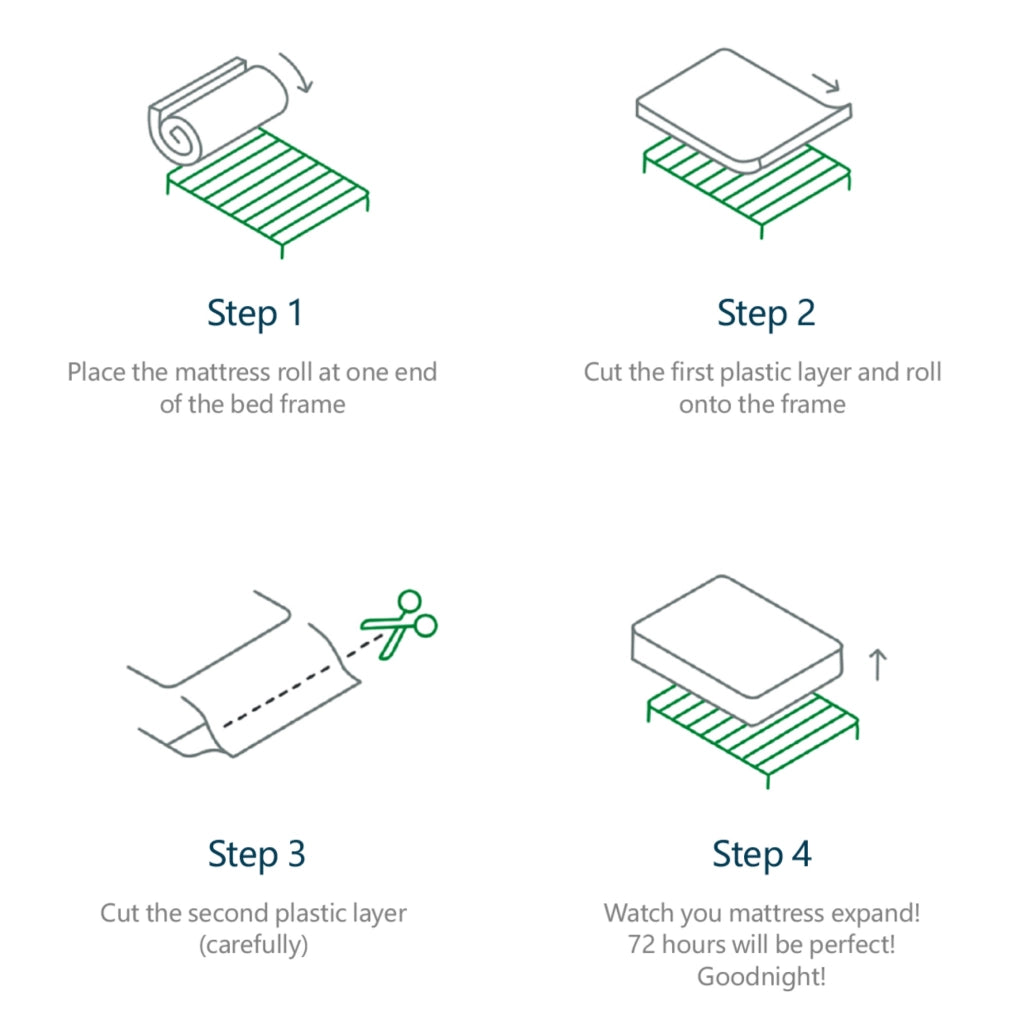 Step 1

Place the mattress roll at one end of the bed frame

Step 2

Cut the first plastic layer and roll onto the frame

Step 3

Cut the second plastic layer (carefully)

Step 4

Watch you mattress expand! 72 hours will be perfect! Goodnight!