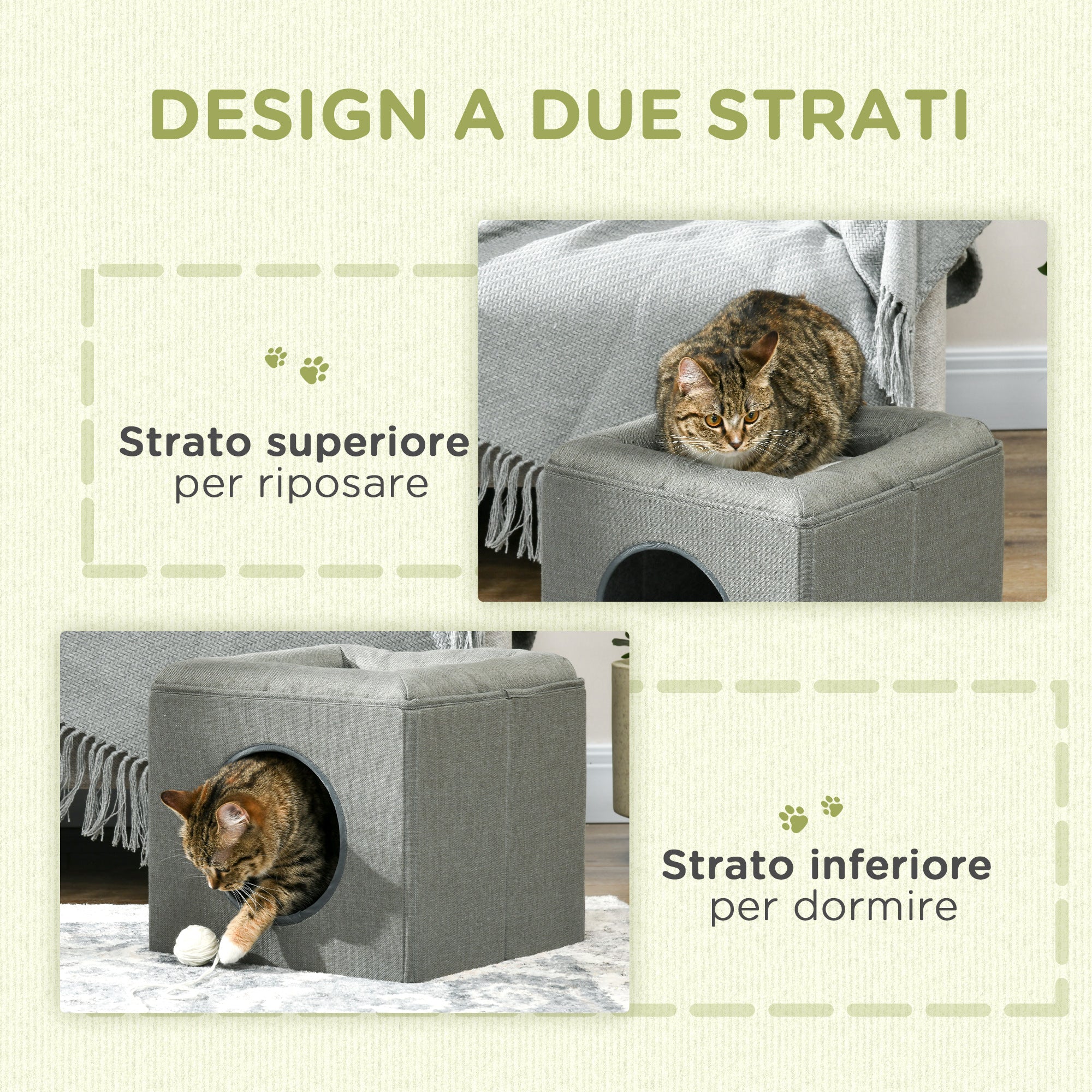 DESIGN A DUE STRATI

Strato superiore per riposare

Strato inferiore per dormire