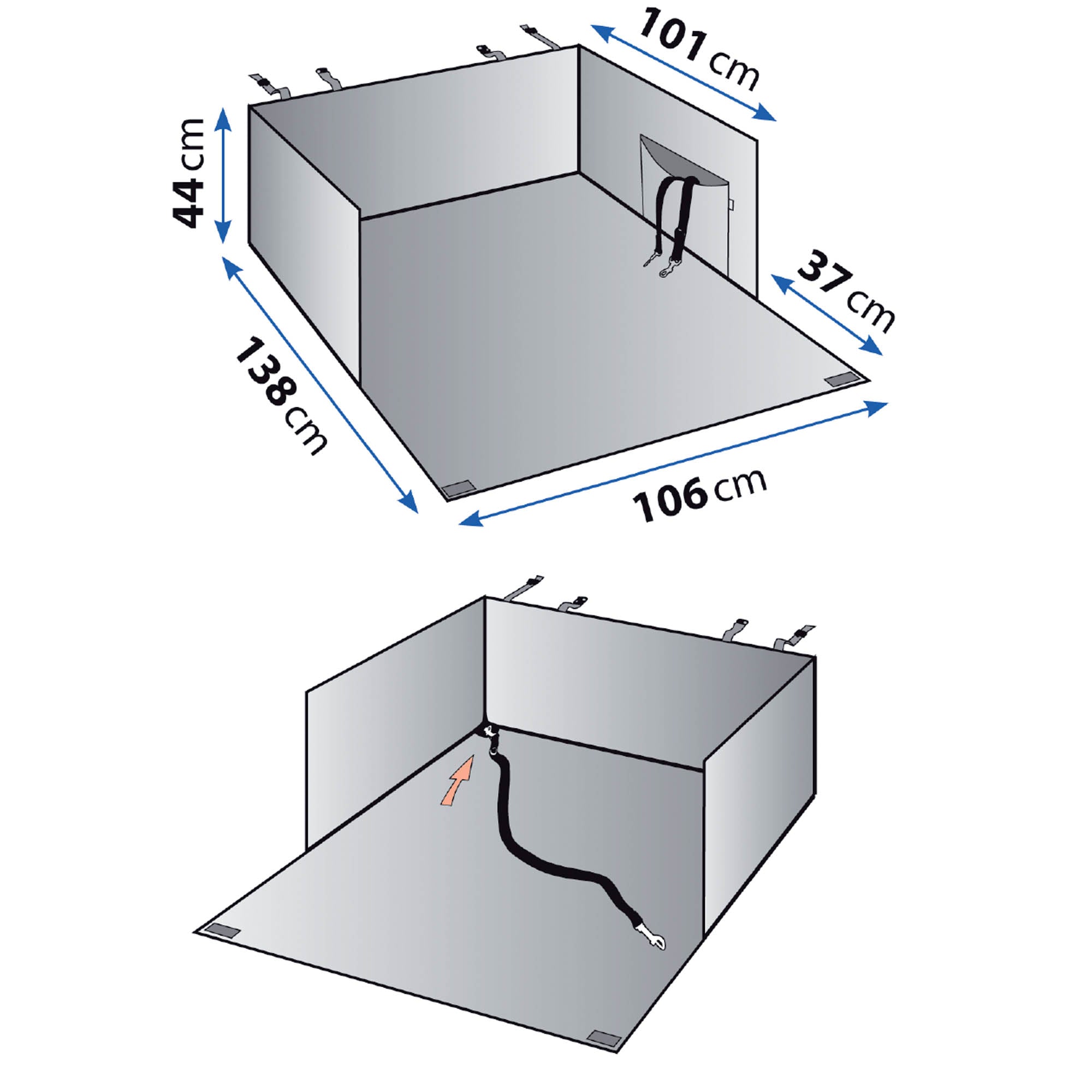 101 cm

44 cm

37 cm

138 cm

106 cm