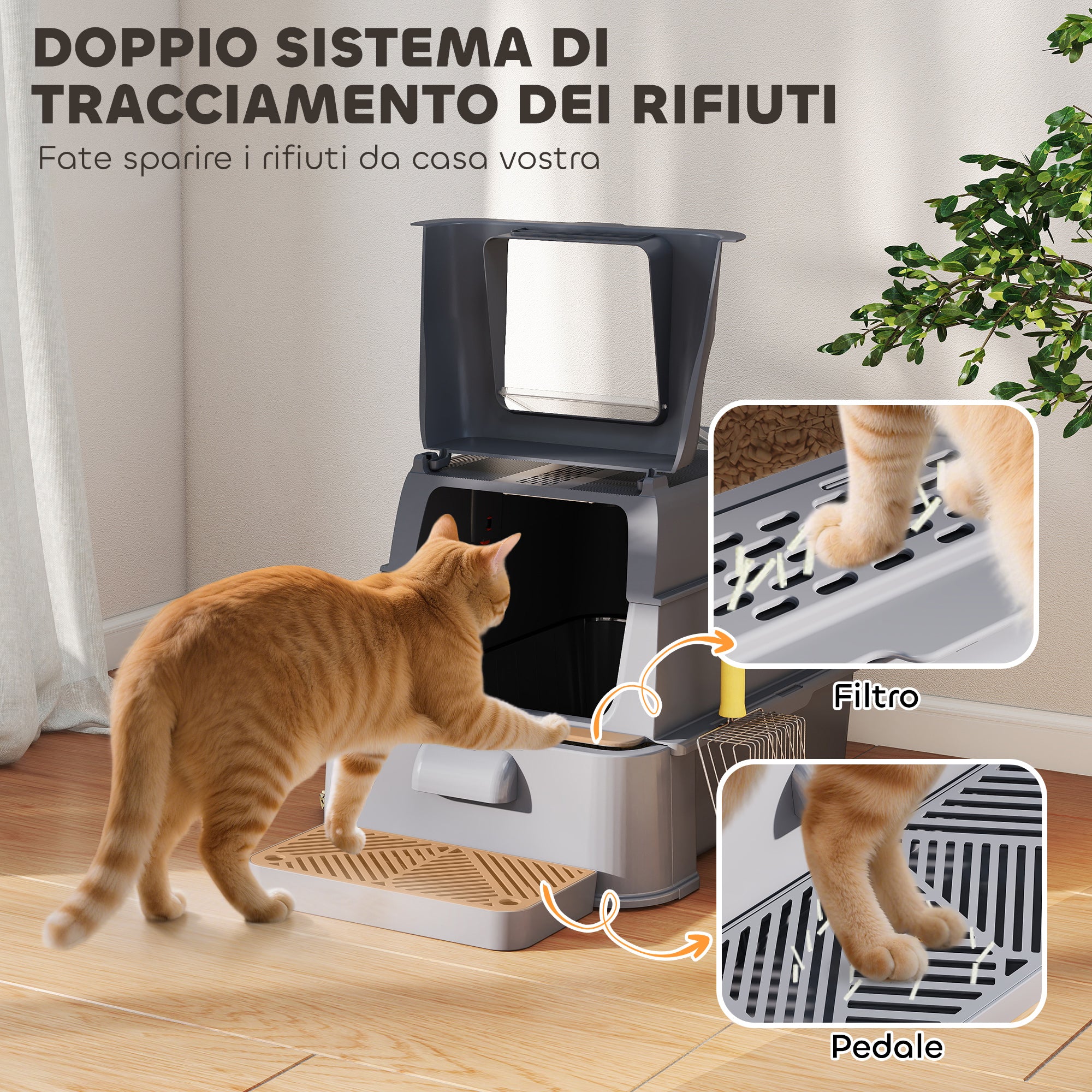 DOPPIO SISTEMA DI TRACCIAMENTO DEI RIFIUTI

Fate sparire i rifiuti da casa vostra

Filtro

Pedale