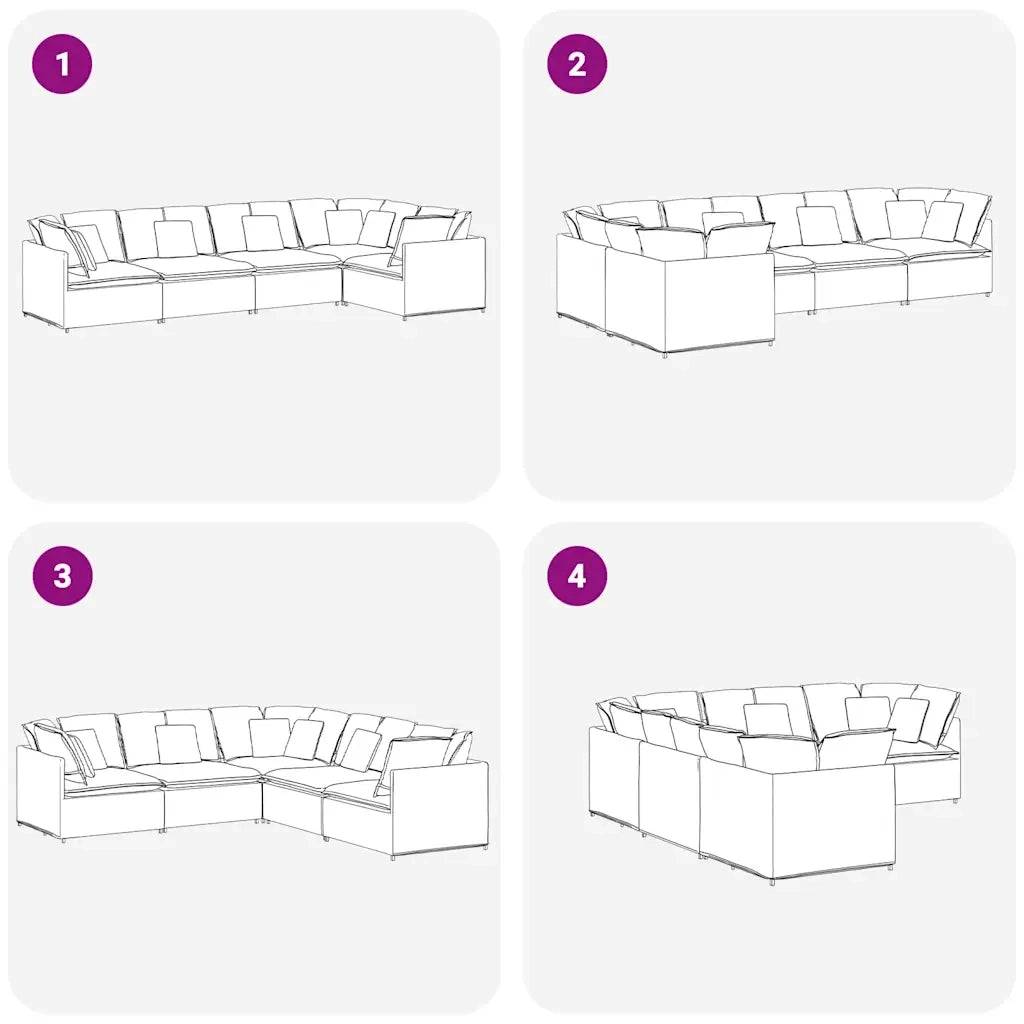 1

2

3

4