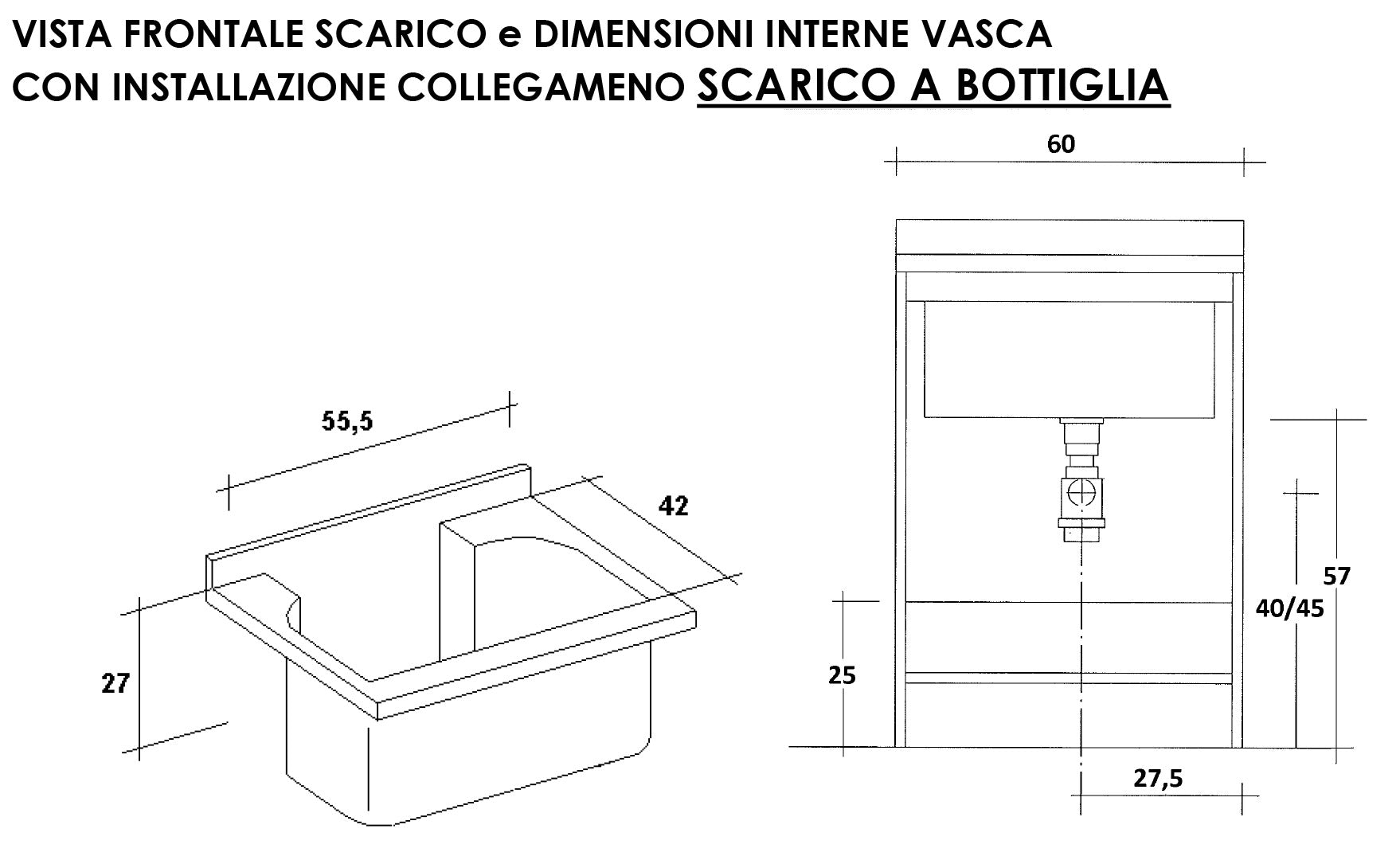 VISTA FRONTALE SCARICO e DIMENSIONI INTERNE VASCA
CON INSTALLAZIONE COLLEGAMENO SCARICO A BOTTIGLIA

55,5
42
27

60
57
40/45
25
27,5