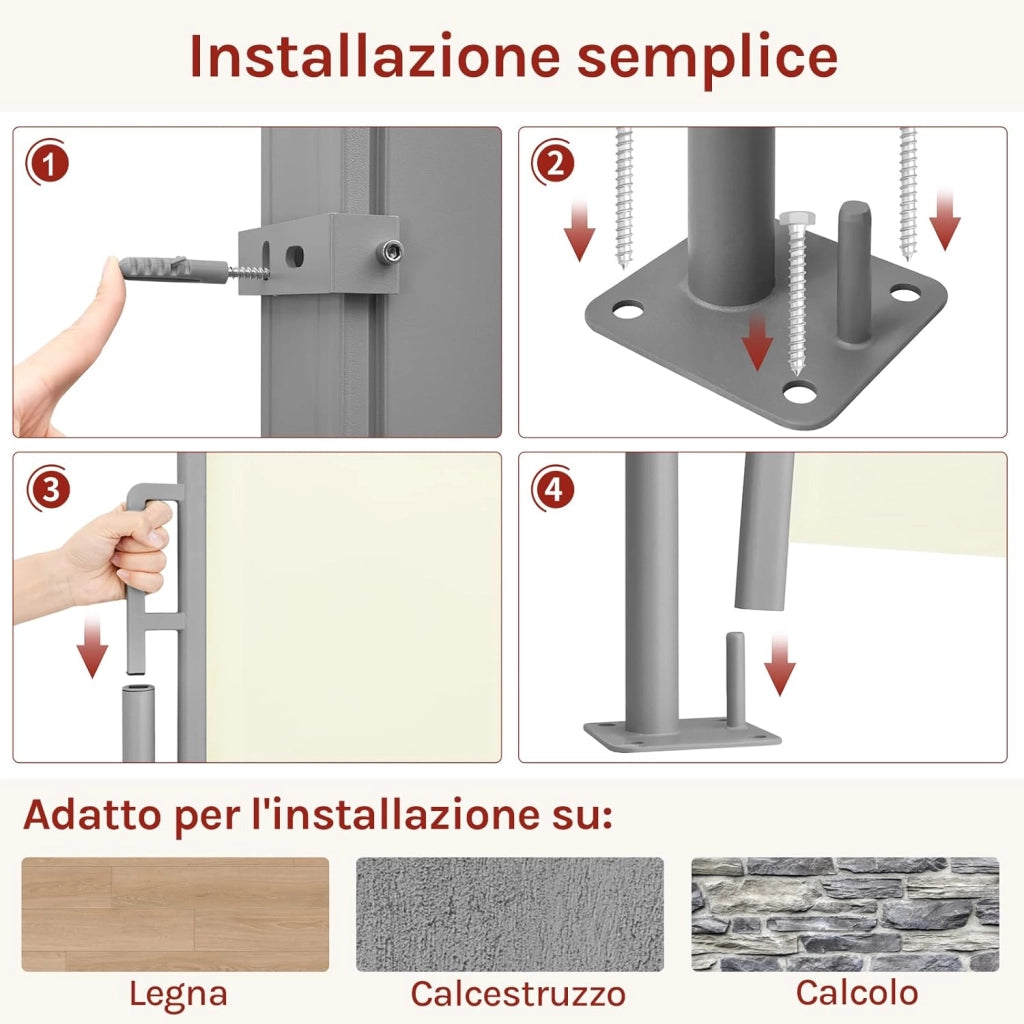 Installazione semplice

1

2

3

4

Adatto per l'installazione su:

Legna

Calcestruzzo

Calcolo