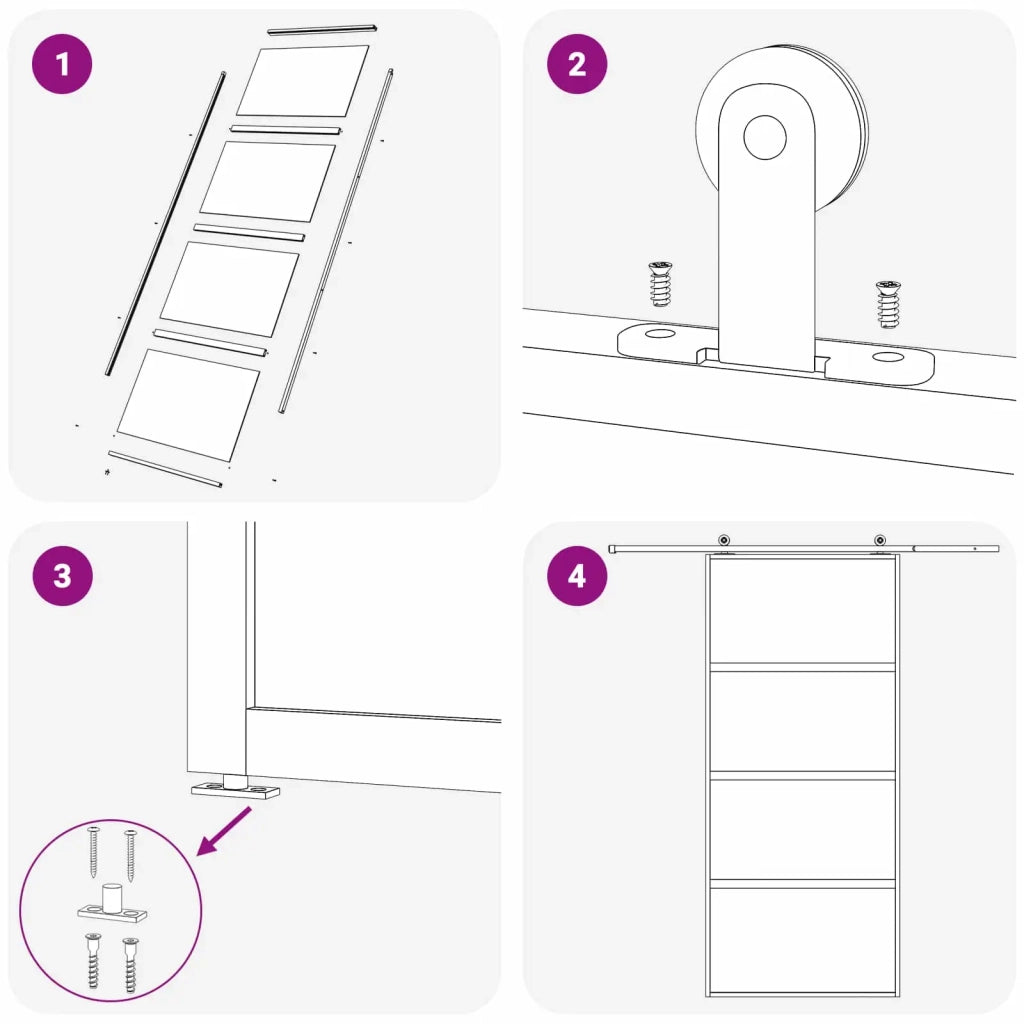 1

2

3

4