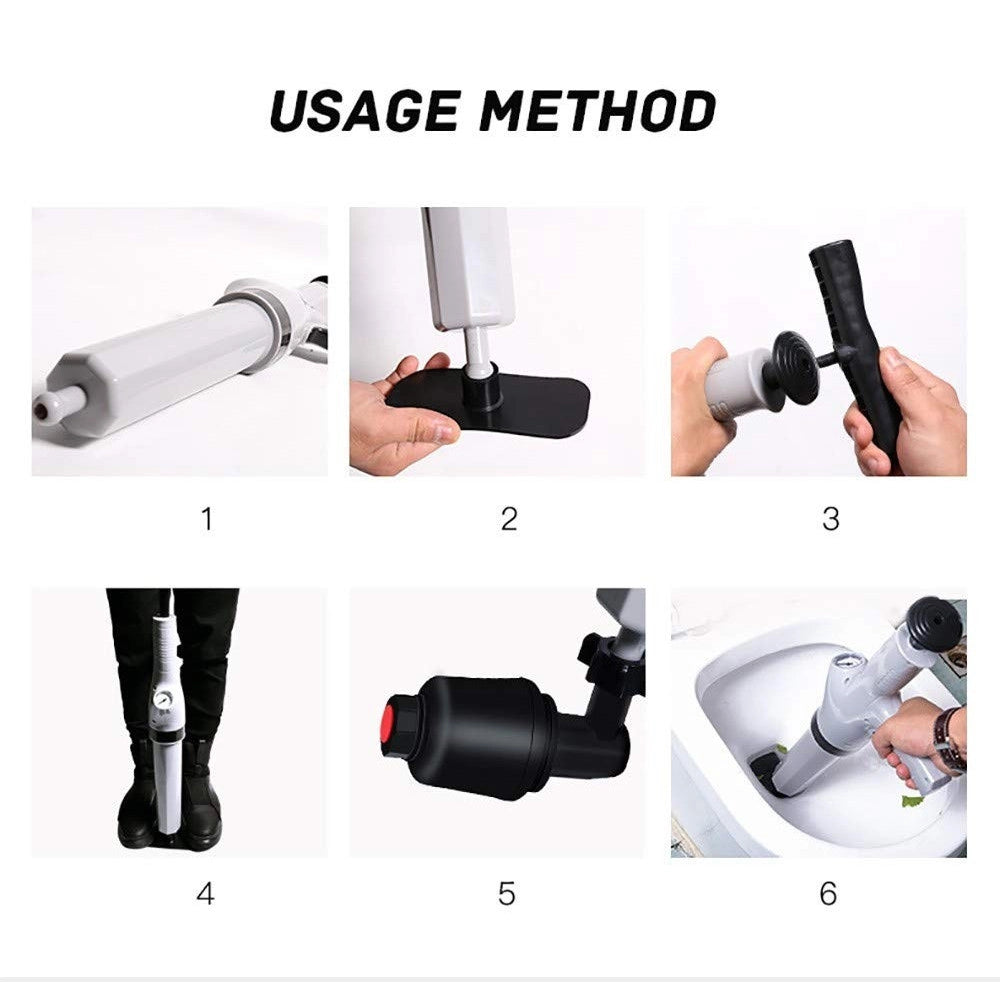 USAGE METHOD

1

2

3

4

5

6