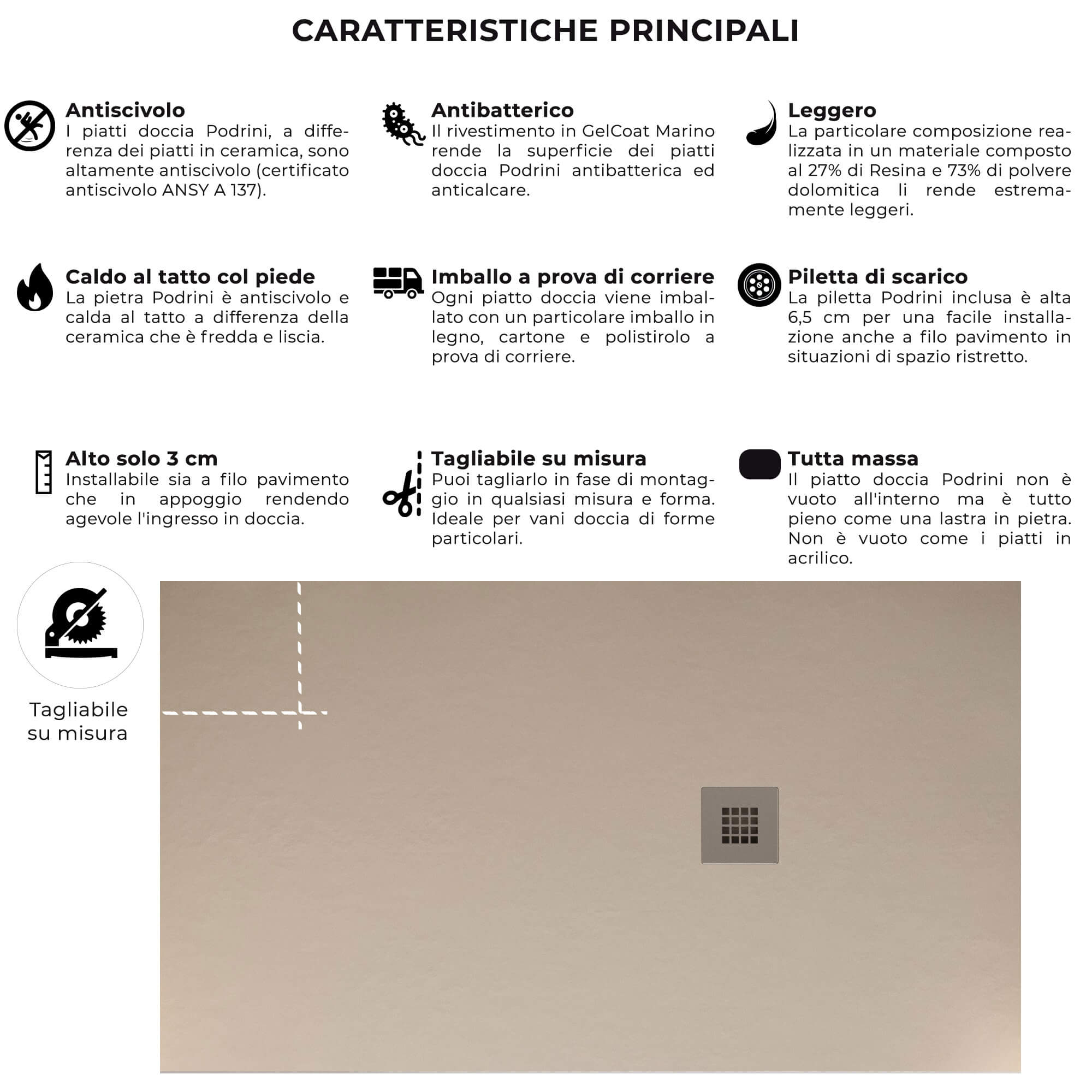 CARATTERISTICHE PRINCIPALI

Antiscivolo
I piatti doccia Podrini, a differenza dei piatti in ceramica, sono altamente antiscivolo (certificato antiscivolo ANSY A 137).

Antibatterico
Il rivestimento in GelCoat Marino rende la superficie dei piatti doccia Podrini antibatterica ed anticalcare.

Leggero
La particolare composizione realizzata in un materiale composto al 27% di Resina e 73% di polvere dolomitica li rende estremamente leggeri.

Caldo al tatto col piede
La pietra Podrini è antiscivolo e calda al tatto a differenza della ceramica che è fredda e liscia.

Imballo a prova di corriere
Ogni piatto doccia viene imballato con un particolare imballo in legno, cartone e polistirolo a prova di corriere.

Piletta di scarico
La piletta Podrini inclusa è alta 6,5 cm per una facile installazione anche a filo pavimento in situazioni di spazio ristretto.

Alto solo 3 cm
Installabile sia a filo pavimento che in appoggio rendendo agevole l'ingresso in doccia.

Tagliabile su misura
Puoi tagliarlo in fase di montaggio in qualsiasi misura e forma. Ideale per vani doccia di forme particolari.

Tutta massa
Il piatto doccia Podrini non è vuoto all'interno ma è tutto pieno come una lastra in pietra. Non è vuoto come i piatti in acrilico.

Tagliabile su misura