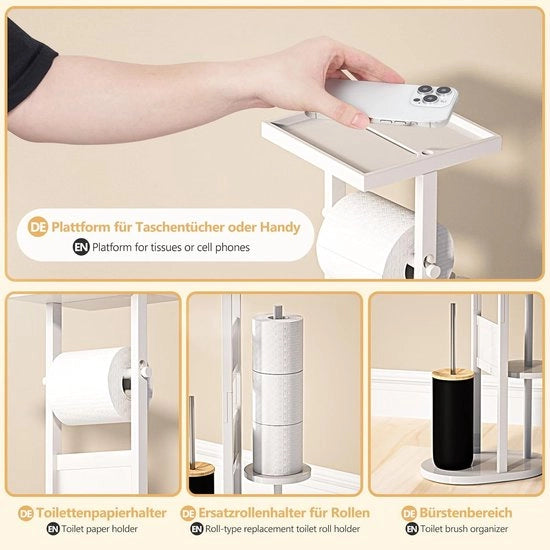 DE Plattform für Taschentücher oder Handy
EN Platform for tissues or cell phones

DE Toilettenpapierhalter
EN Toilet paper holder

DE Ersatzrollenhalter für Rollen
EN Roll-type replacement toilet roll holder

DE Bürstenbereich
EN Toilet brush organizer