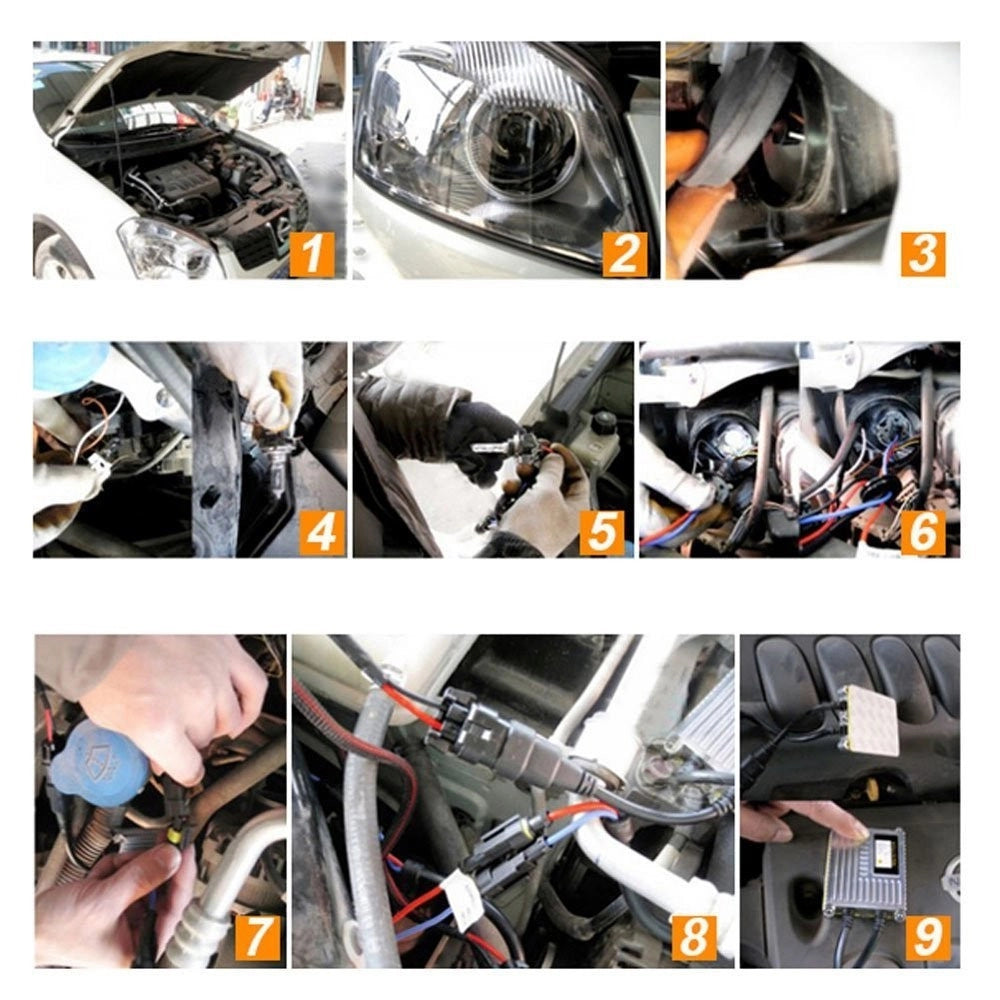 1
2
3
4
5
6
7
8
9