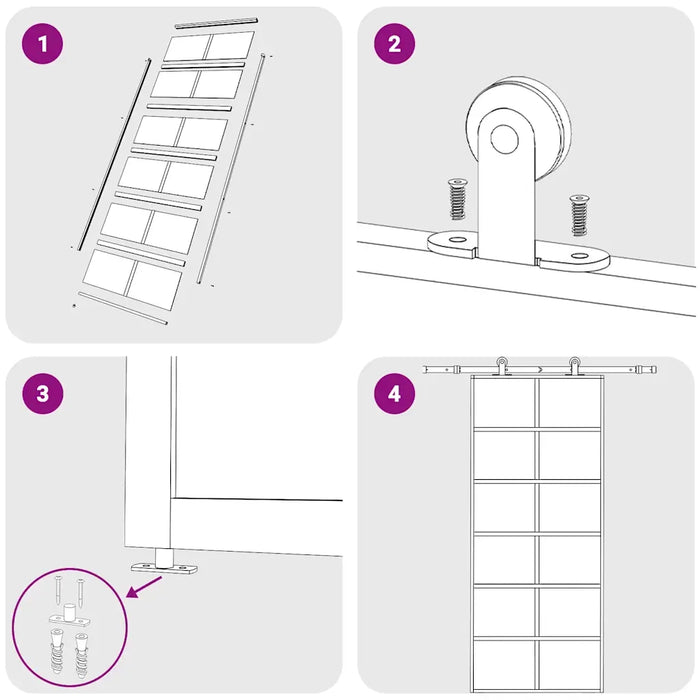 1

2

3

4