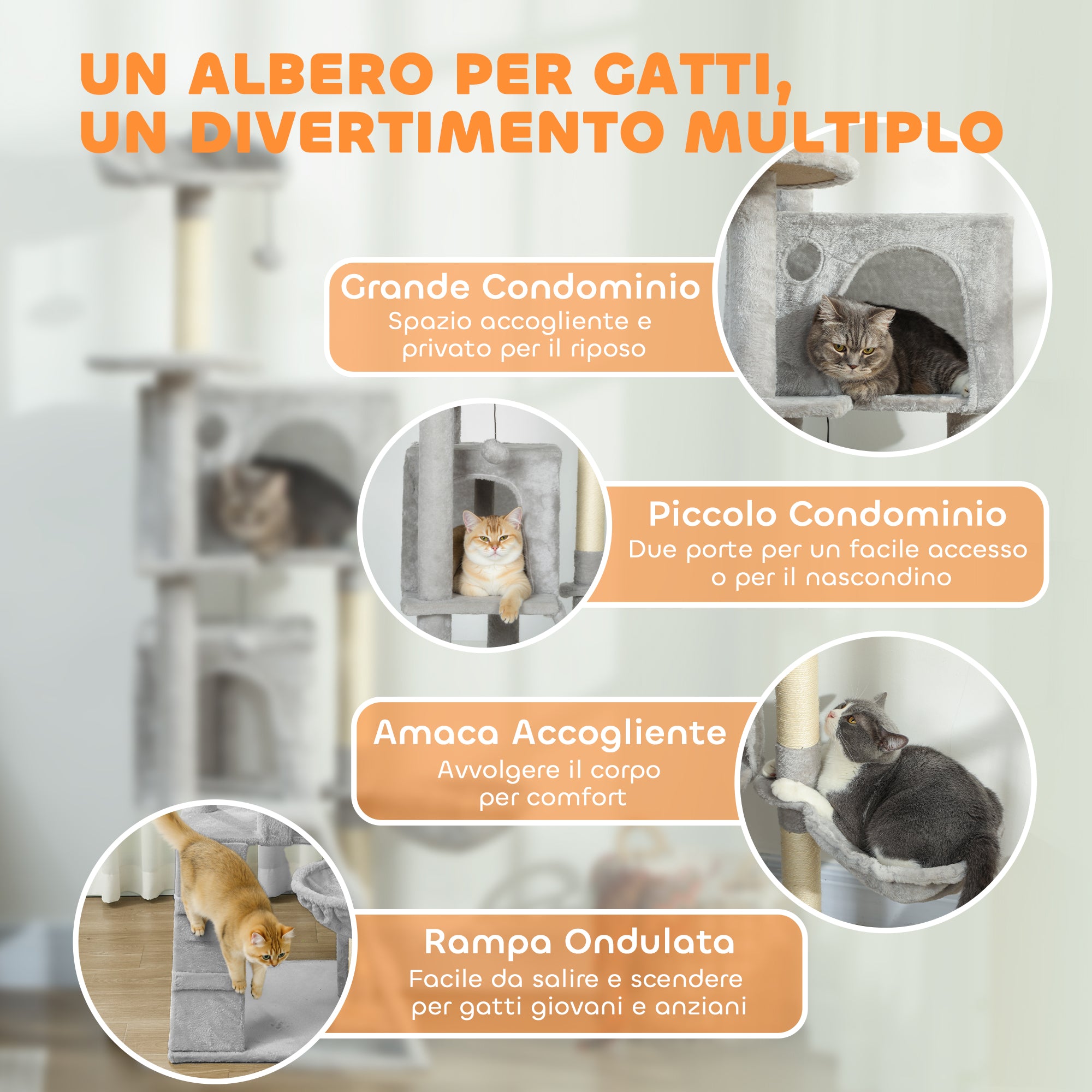 UN ALBERO PER GATTI, UN DIVERTIMENTO MULTIPLO

Grande Condominio
Spazio accogliente e privato per il riposo

Piccolo Condominio
Due porte per un facile accesso o per il nascondino

Amaca Accogliente
Avvolgere il corpo per comfort

Rampa Ondulata
Facile da salire e scendere per gatti giovani e anziani