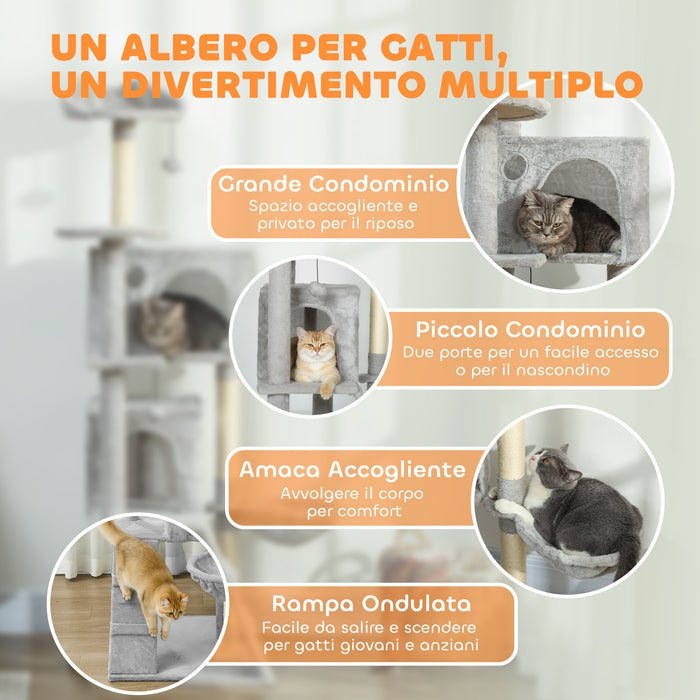 UN ALBERO PER GATTI, UN DIVERTIMENTO MULTIPLO

Grande Condominio
Spazio accogliente e privato per il riposo

Piccolo Condominio
Due porte per un facile accesso o per il nascondino

Amaca Accogliente
Avvolgere il corpo per comfort

Rampa Ondulata
Facile da salire e scendere per gatti giovani e anziani