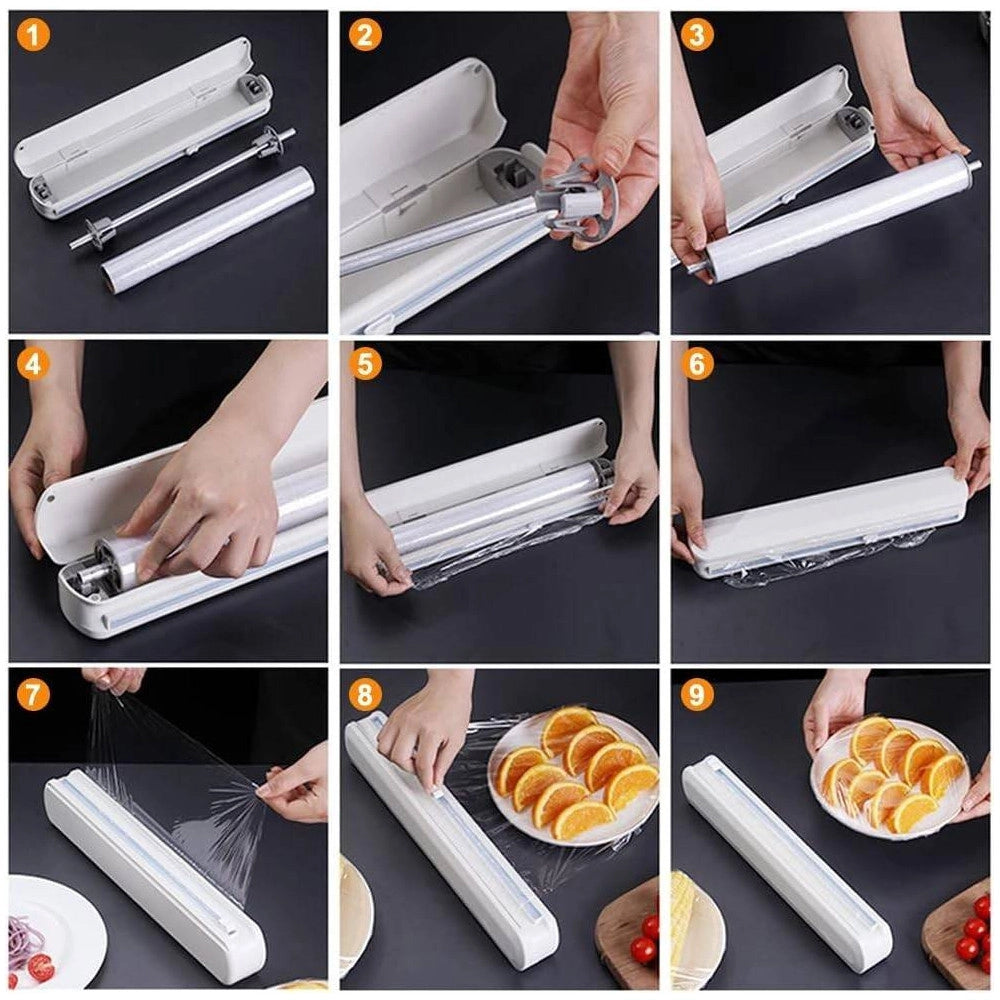 1
2
3
4
5
6
7
8
9