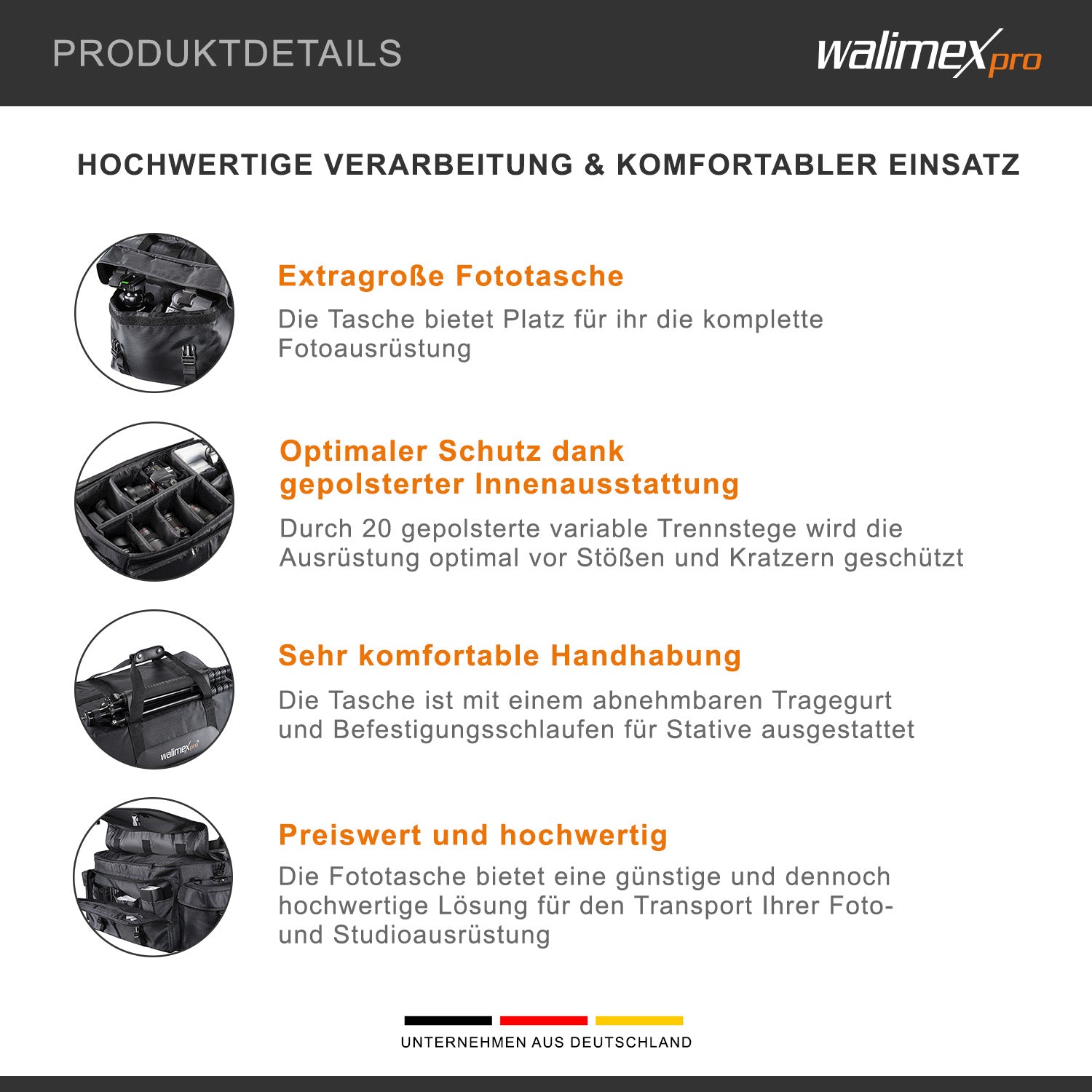 PRODUKTDETAILS

walimex pro

HOCHWERTIGE VERARBEITUNG & KOMFORTABLER EINSATZ

Extragroße Fototasche

Die Tasche bietet Platz für ihr die komplette Fotoausrüstung

Optimaler Schutz dank gepolsterter Innenausstattung

Durch 20 gepolsterte variable Trennstege wird die Ausrüstung optimal vor Stößen und Kratzern geschützt

Sehr komfortable Handhabung

Die Tasche ist mit einem abnehmbaren Tragegurt und Befestigungsschlaufen für Stative ausgestattet

walimex pro

Preiswert und hochwertig

Die Fototasche bietet eine günstige und dennoch hochwertige Lösung für den Transport Ihrer Foto- und Studioausrüstung

UNTERNEHMEN AUS DEUTSCHLAND