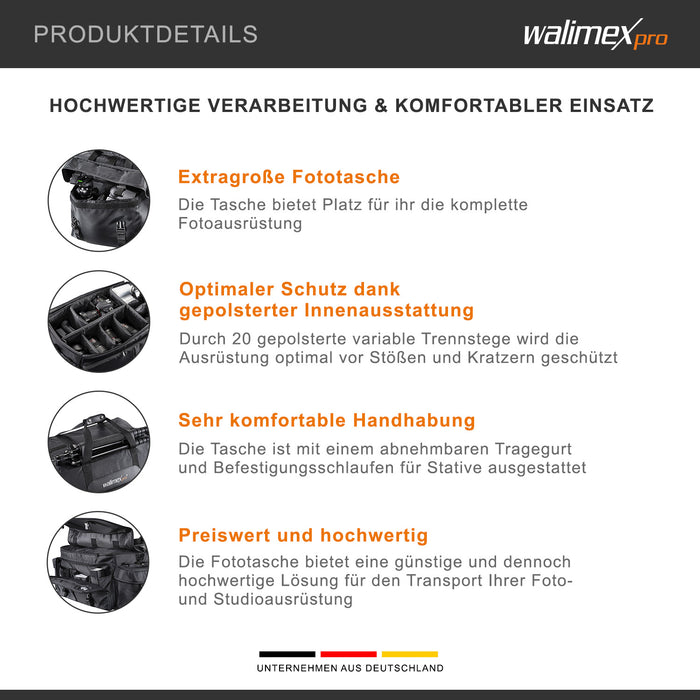 PRODUKTDETAILS

walimex pro

HOCHWERTIGE VERARBEITUNG & KOMFORTABLER EINSATZ

Extragroße Fototasche
Die Tasche bietet Platz für ihr die komplette Fotoausrüstung

Optimaler Schutz dank gepolsterter Innenausstattung
Durch 20 gepolsterte variable Trennstege wird die Ausrüstung optimal vor Stößen und Kratzern geschützt

Sehr komfortable Handhabung
Die Tasche ist mit einem abnehmbaren Tragegurt und Befestigungsschlaufen für Stative ausgestattet

walimex

Preiswert und hochwertig
Die Fototasche bietet eine günstige und dennoch hochwertige Lösung für den Transport Ihrer Foto- und Studioausrüstung

UNTERNEHMEN AUS DEUTSCHLAND